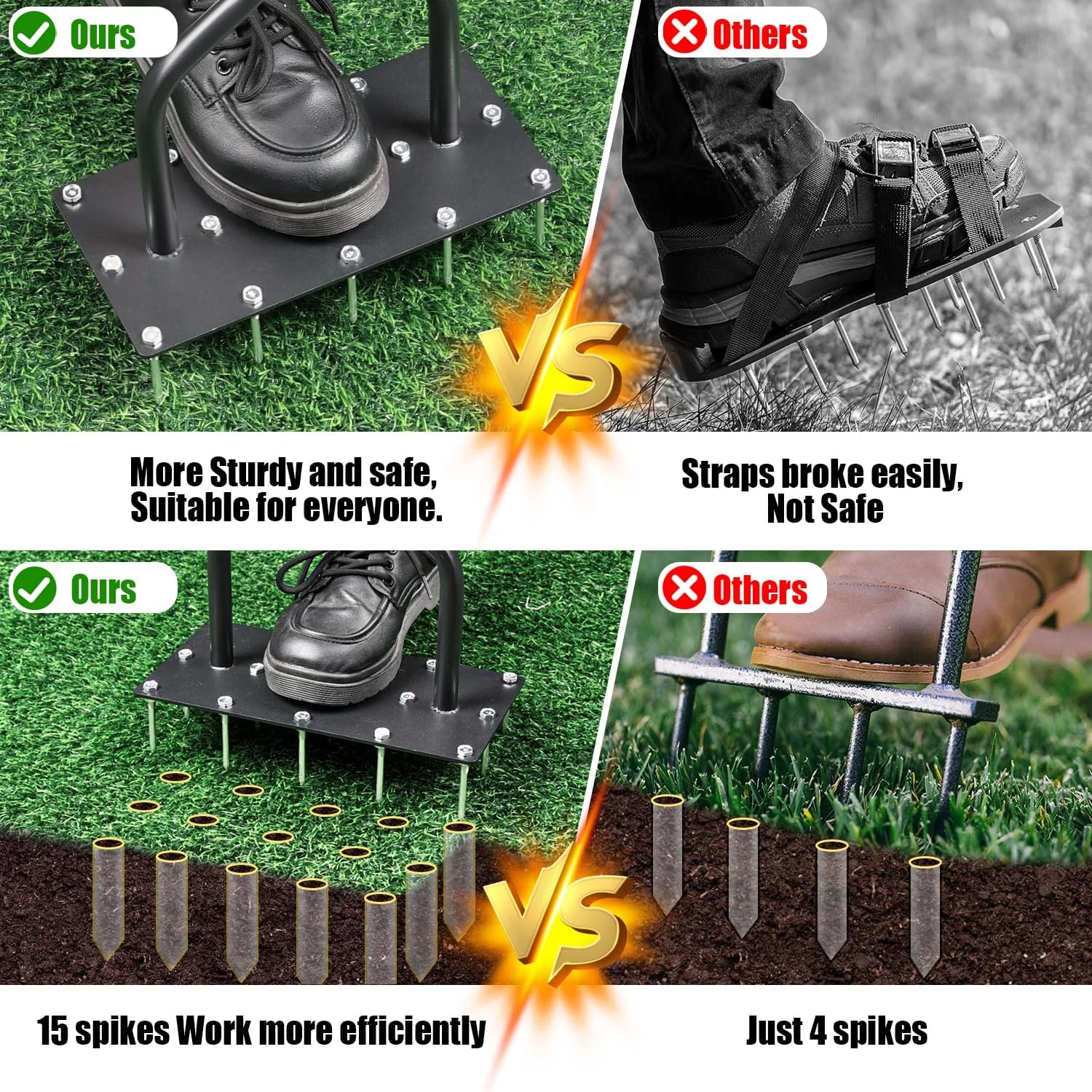 Ours

Others

VS

More Sturdy and safe, Suitable for everyone.

Straps broke easily, Not Safe

Ours

Others

VS

15 spikes Work more efficiently

Just 4 spikes