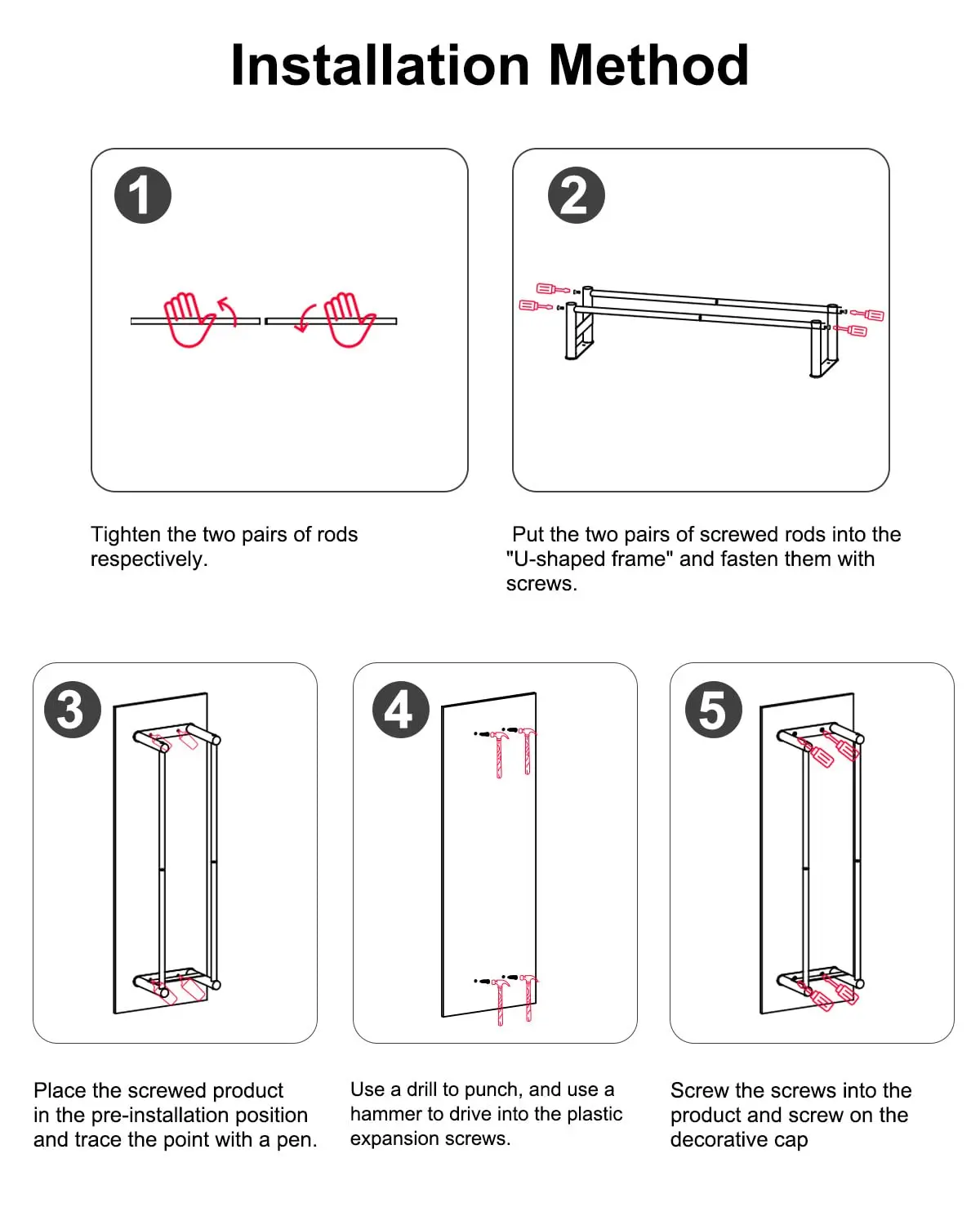 Installation Method

1

Tighten the two pairs of rods respectively.

2

Put the two pairs of screwed rods into the "U-shaped frame" and fasten them with screws.

3

Place the screwed product in the pre-installation position and trace the point with a pen.

4

Use a drill to punch, and use a hammer to drive into the plastic expansion screws.

5

Screw the screws into the product and screw on the decorative cap