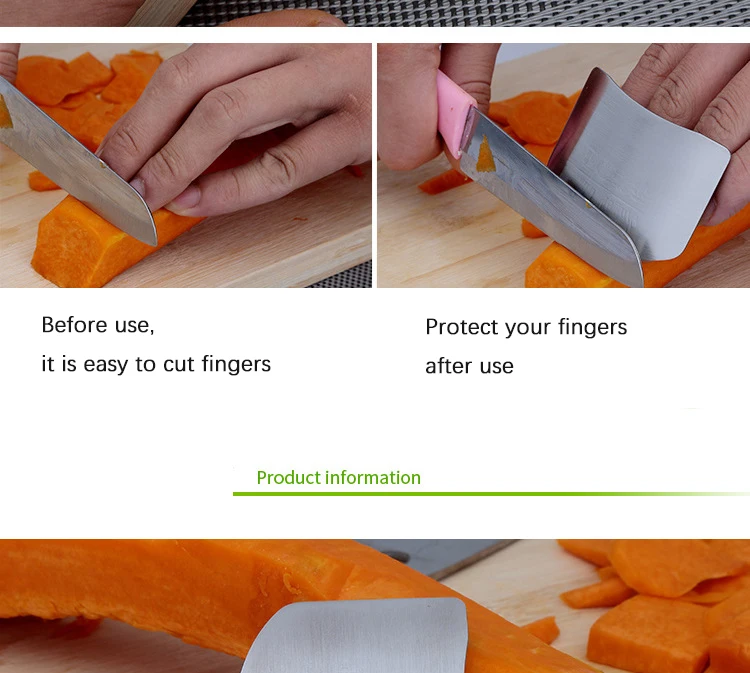 Before use,
it is easy to cut fingers

Protect your fingers
after use

Product information