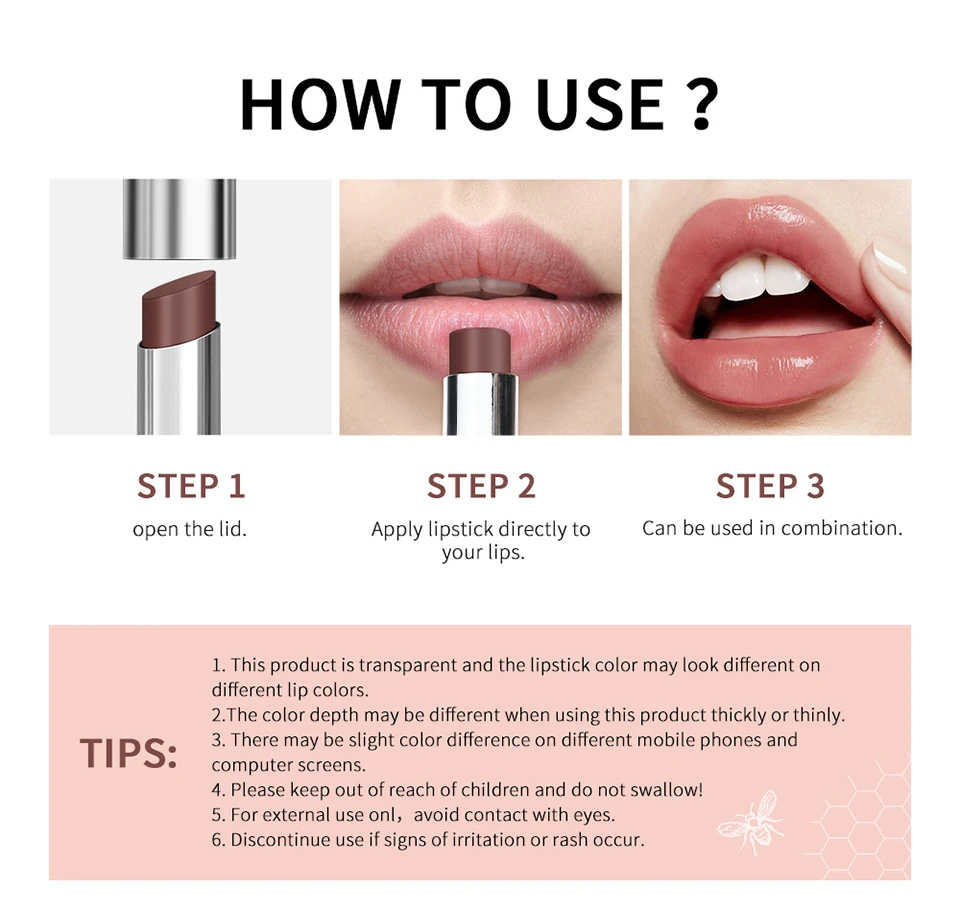 HOW TO USE ?

STEP 1
open the lid.

STEP 2
Apply lipstick directly to your lips.

STEP 3
Can be used in combination.

TIPS:

1. This product is transparent and the lipstick color may look different on different lip colors.
2.The color depth may be different when using this product thickly or thinly.
3. There may be slight color difference on different mobile phones and computer screens.
4. Please keep out of reach of children and do not swallow!
5. For external use onl，avoid contact with eyes.
6. Discontinue use if signs of irritation or rash occur.