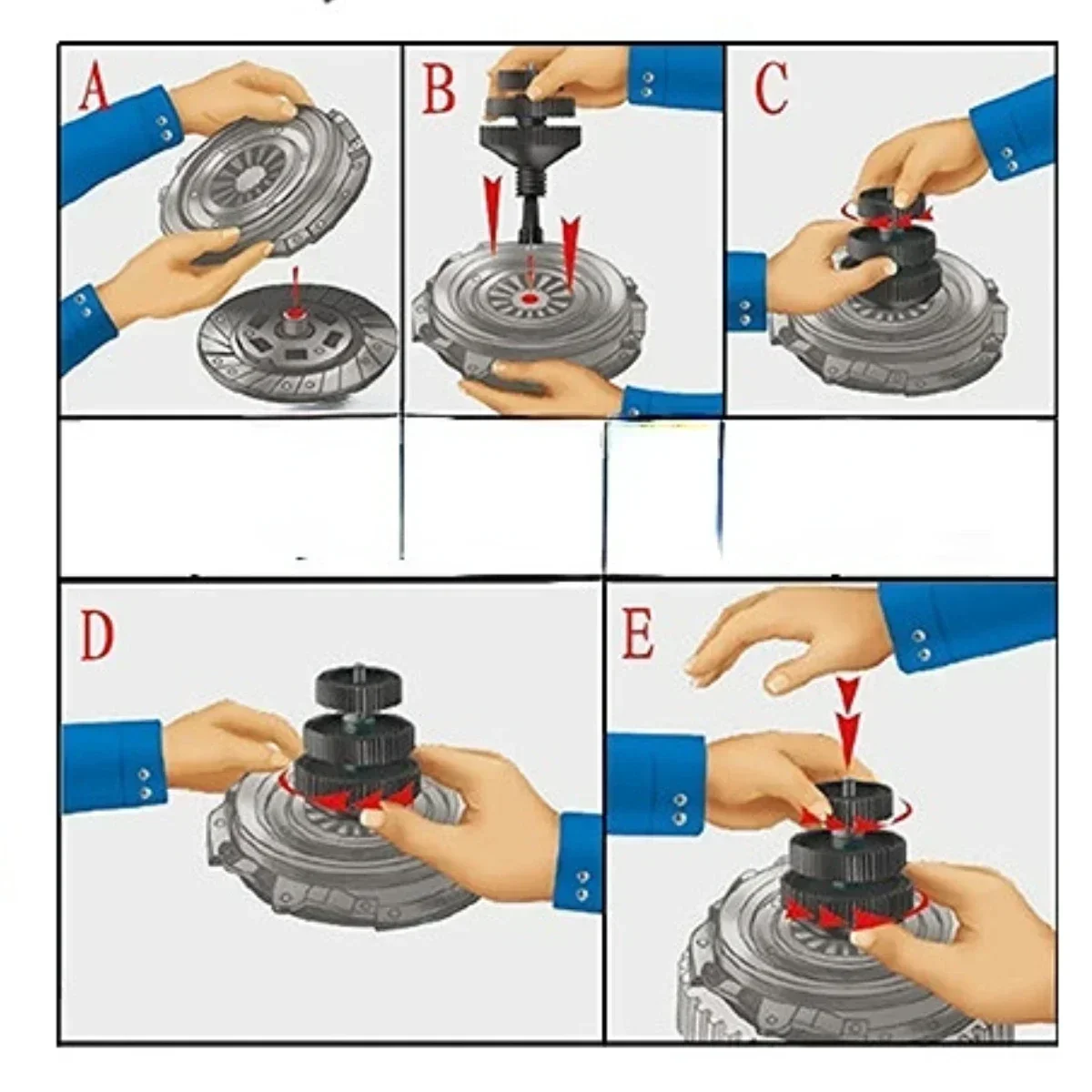 A

B

C

D

E