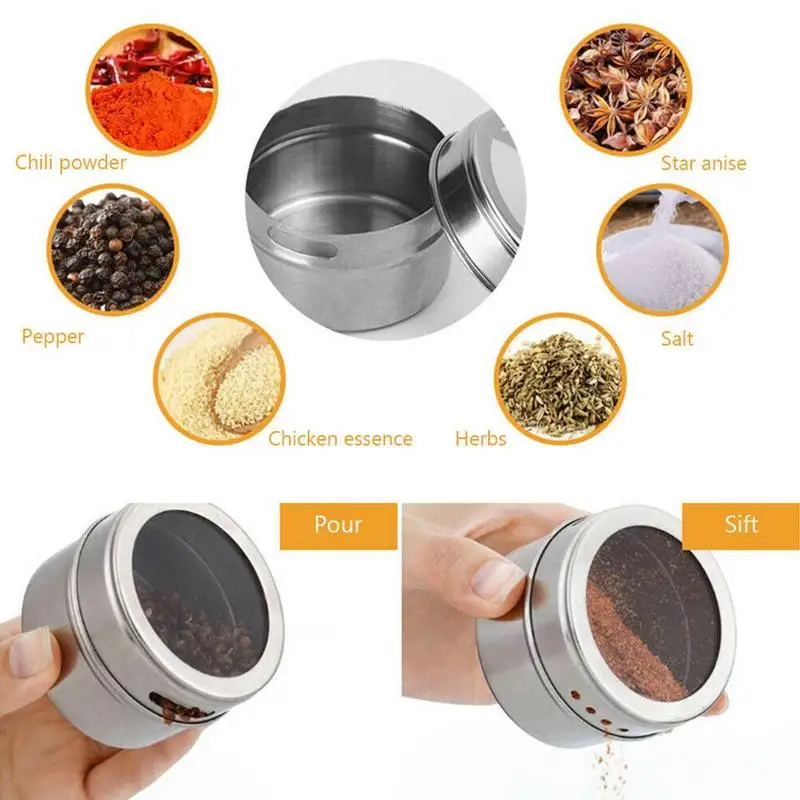 Chili powder

Star anise

Pepper

Salt

Chicken essence

Herbs

Pour

Sift