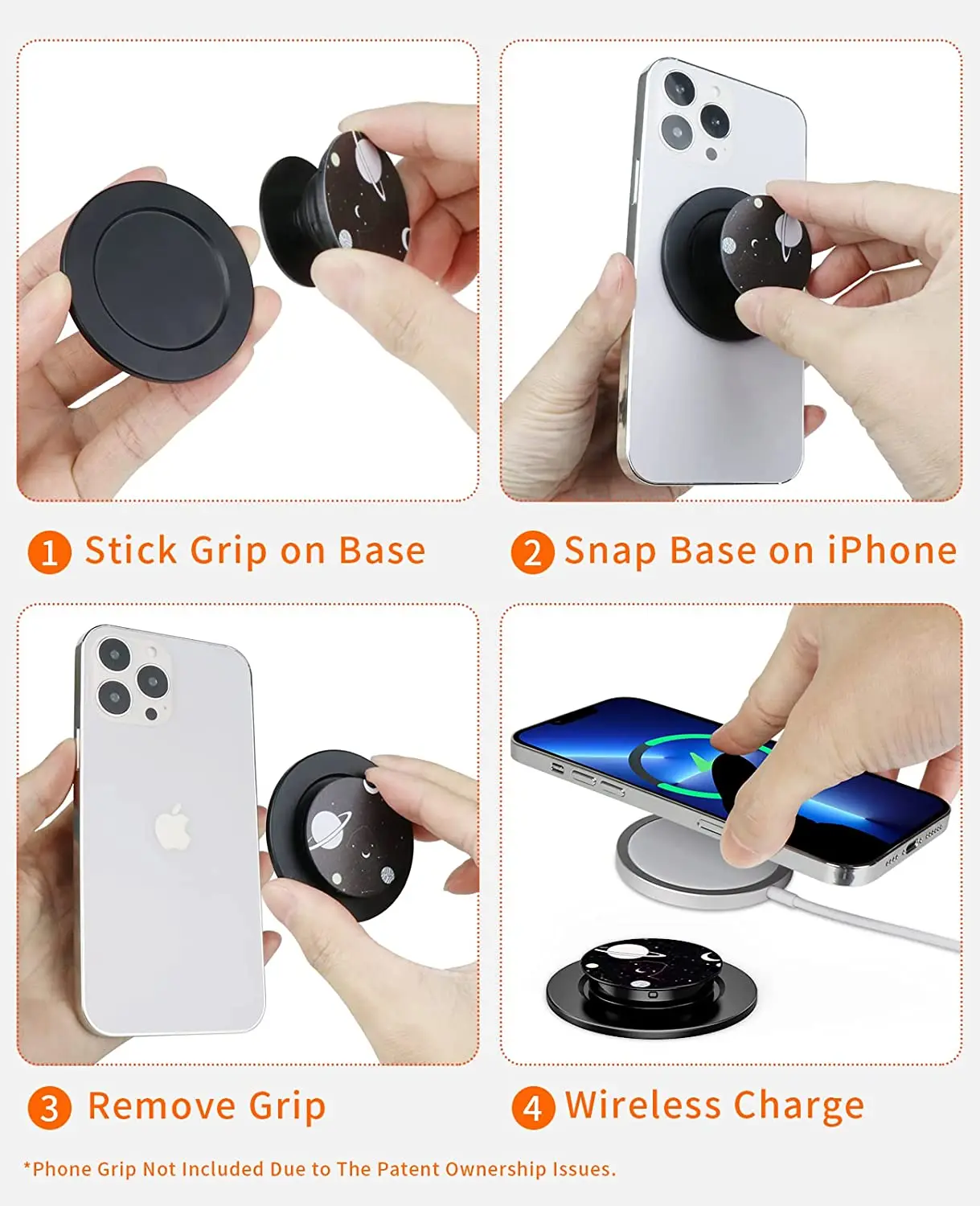 1 Stick Grip on Base

2 Snap Base on iPhone

3 Remove Grip

4 Wireless Charge

*Phone Grip Not Included Due to The Patent Ownership Issues.