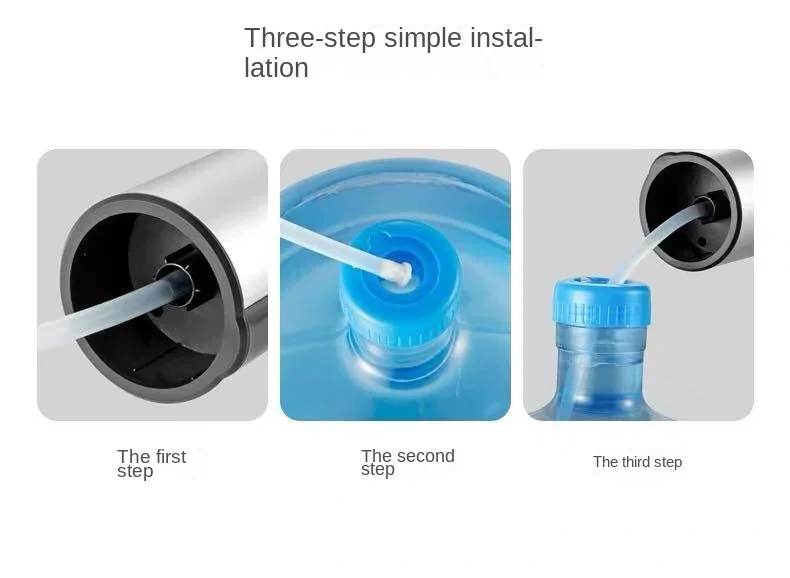 Three-step simple installation

The first step

The second step

The third step