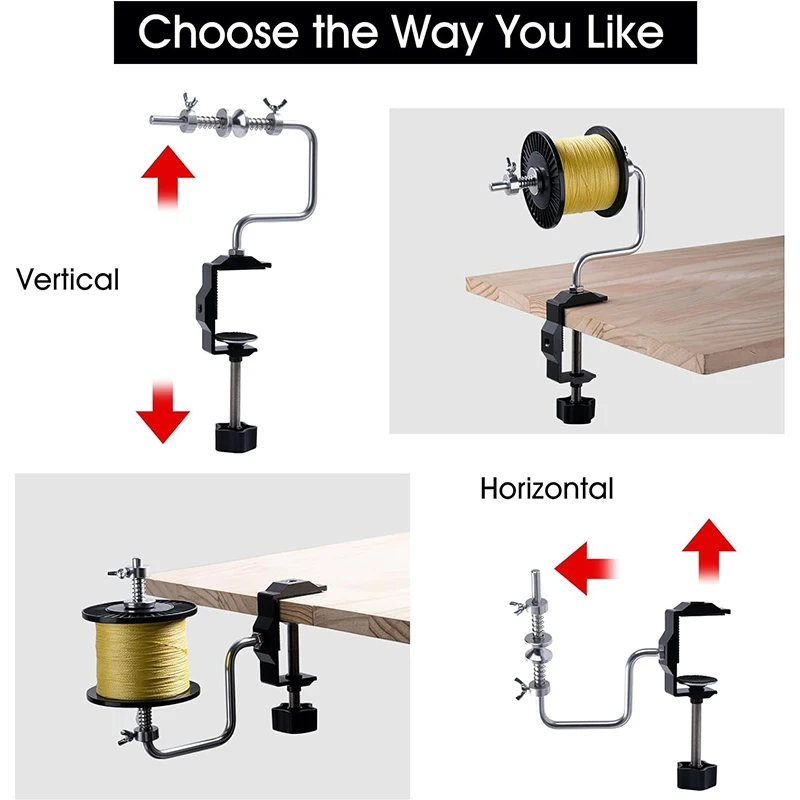 Choose the Way You Like

Vertical

Horizontal