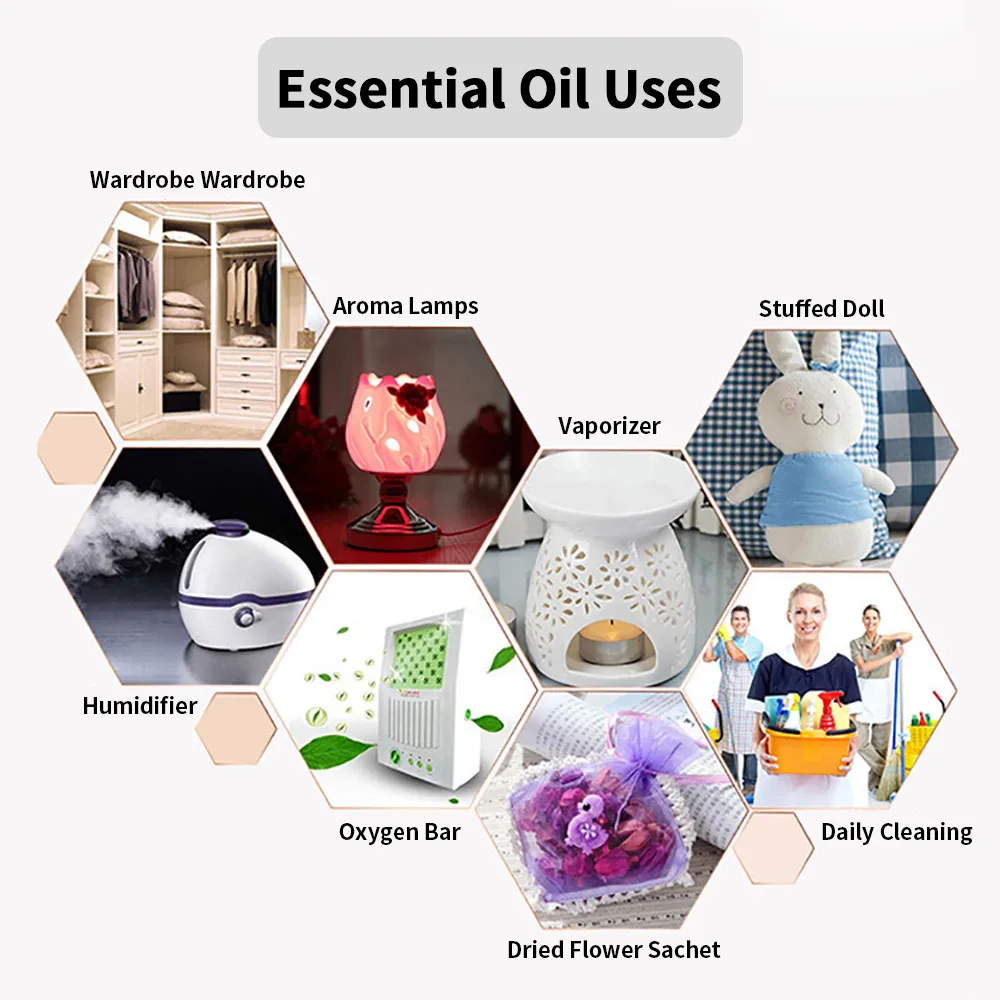 Essential Oil Uses

Wardrobe Wardrobe

Aroma Lamps

Stuffed Doll

Vaporizer

Humidifier

Oxygen Bar

Daily Cleaning

Dried Flower Sachet