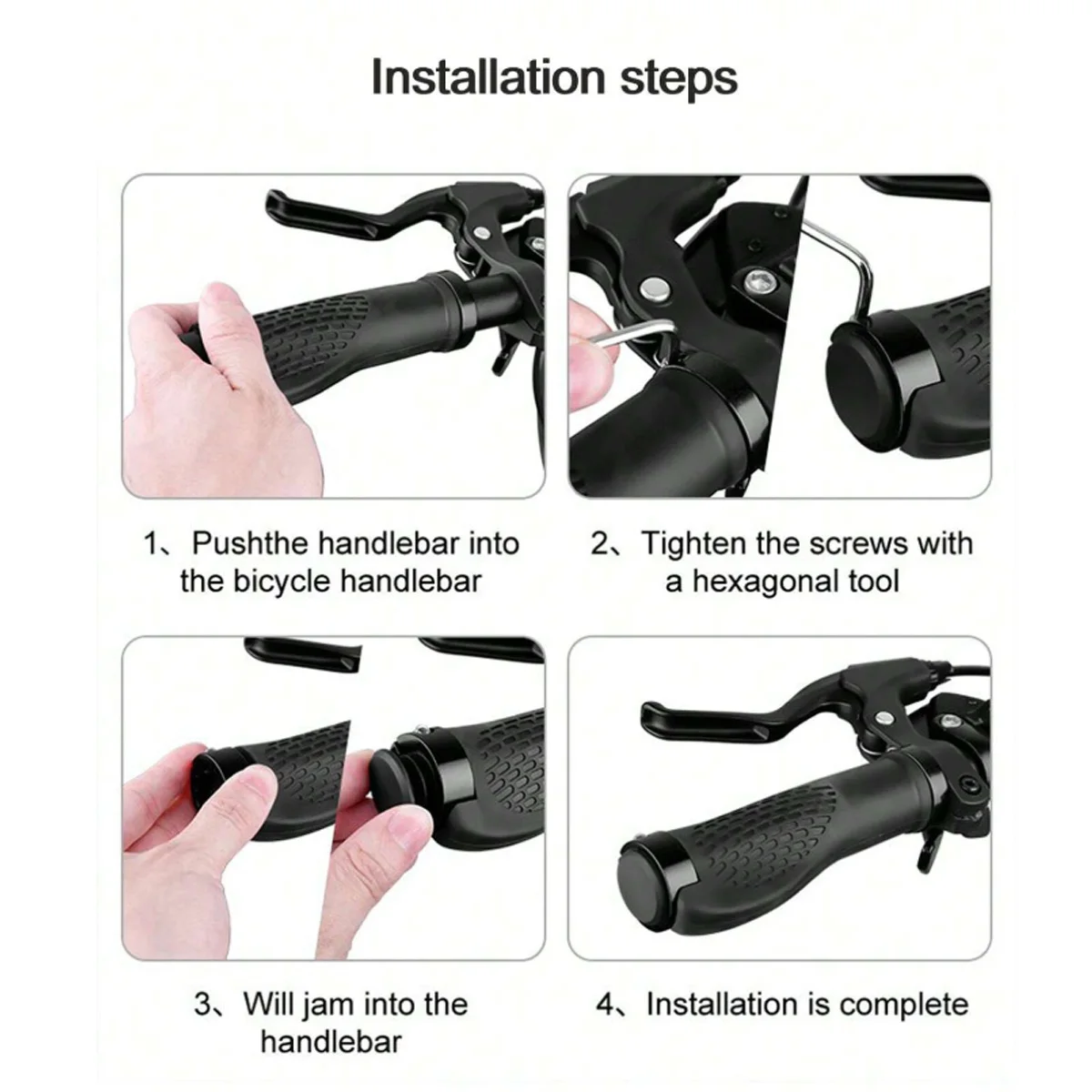 Installation steps

1、Pushthe handlebar into the bicycle handlebar

2、Tighten the screws with a hexagonal tool

3、Will jam into the handlebar

4、Installation is complete