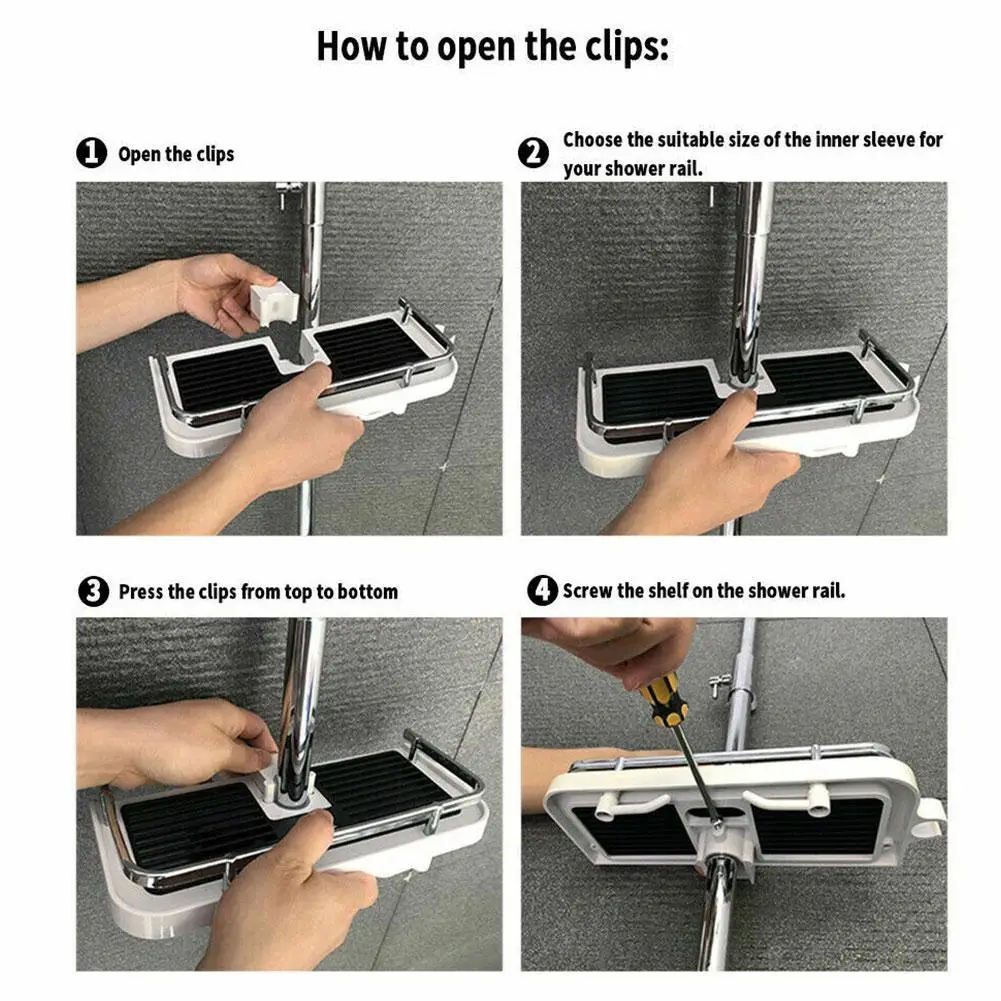 How to open the clips:

1 Open the clips

2 Choose the suitable size of the inner sleeve for your shower rail.

3 Press the clips from top to bottom

4 Screw the shelf on the shower rail.