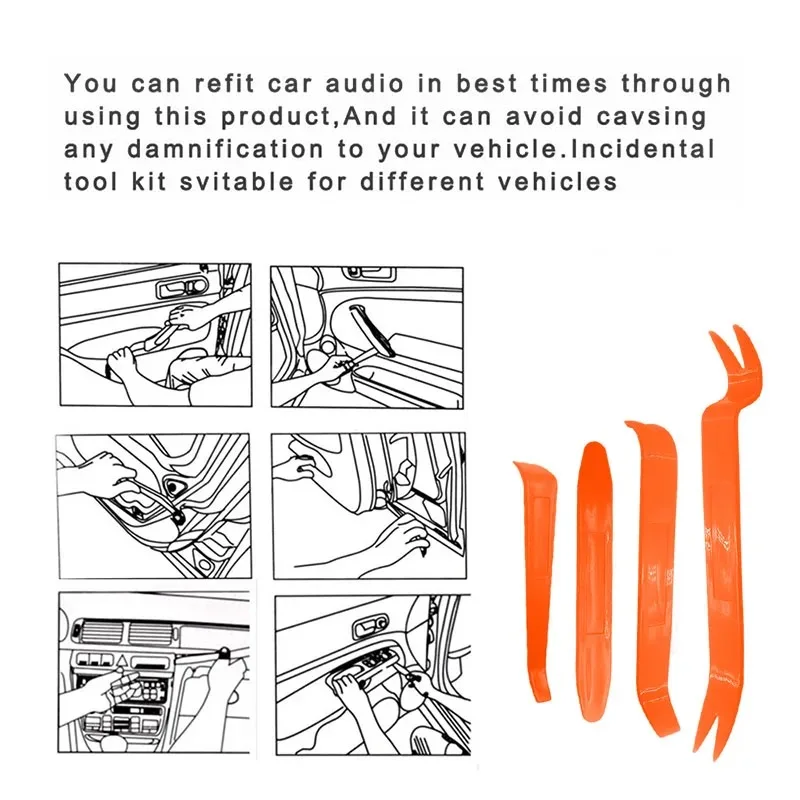 You can refit car audio in best times through using this product,And it can avoid cavsing any damnification to your vehicle.Incidental tool kit svitable for different vehicles