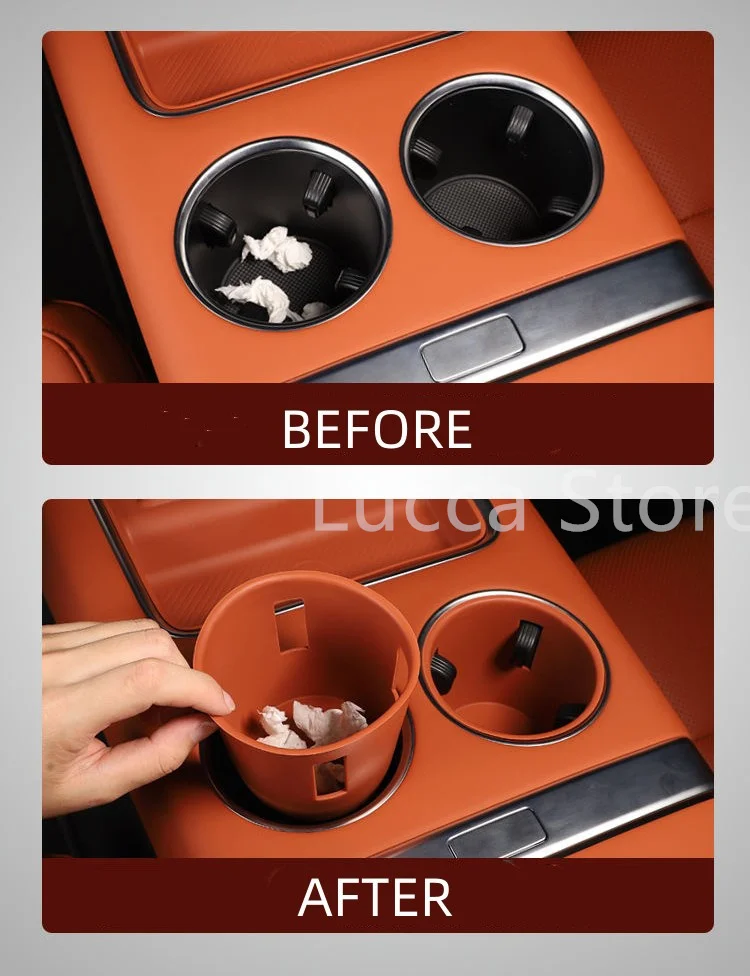 BEFORE

Lucca Store

AFTER