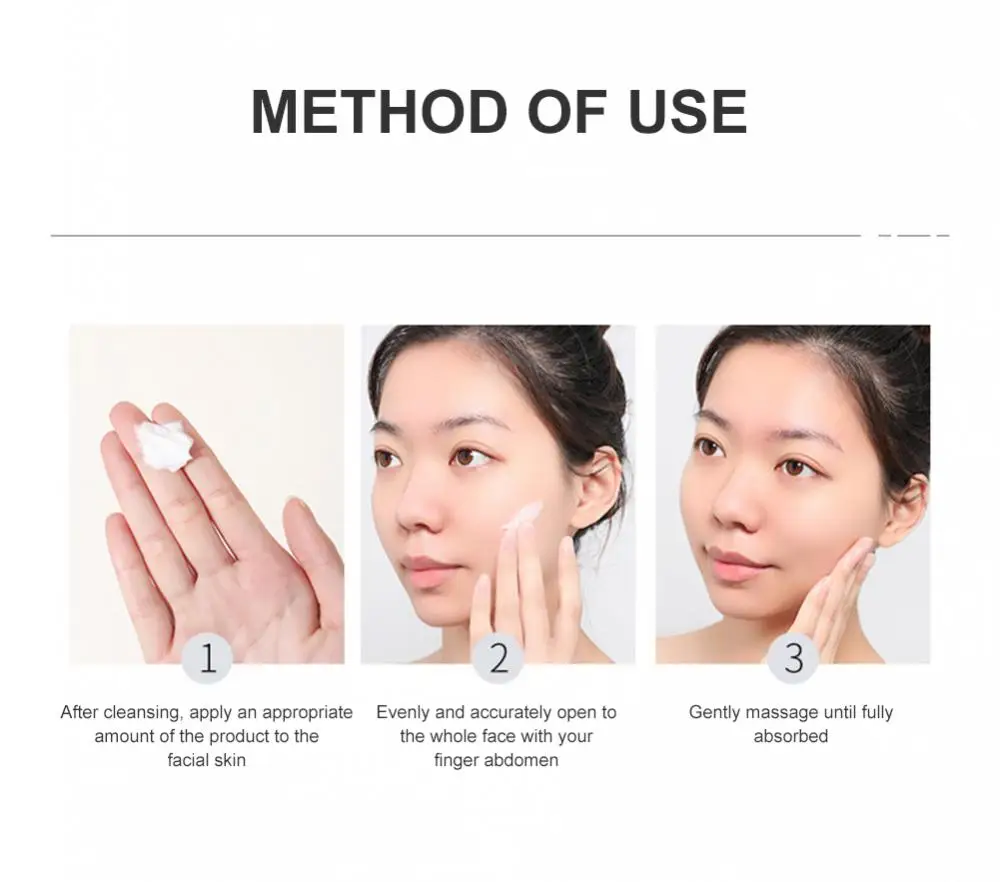 METHOD OF USE

1

After cleansing, apply an appropriate amount of the product to the facial skin

2

Evenly and accurately open to the whole face with your finger abdomen

3

Gently massage until fully absorbed