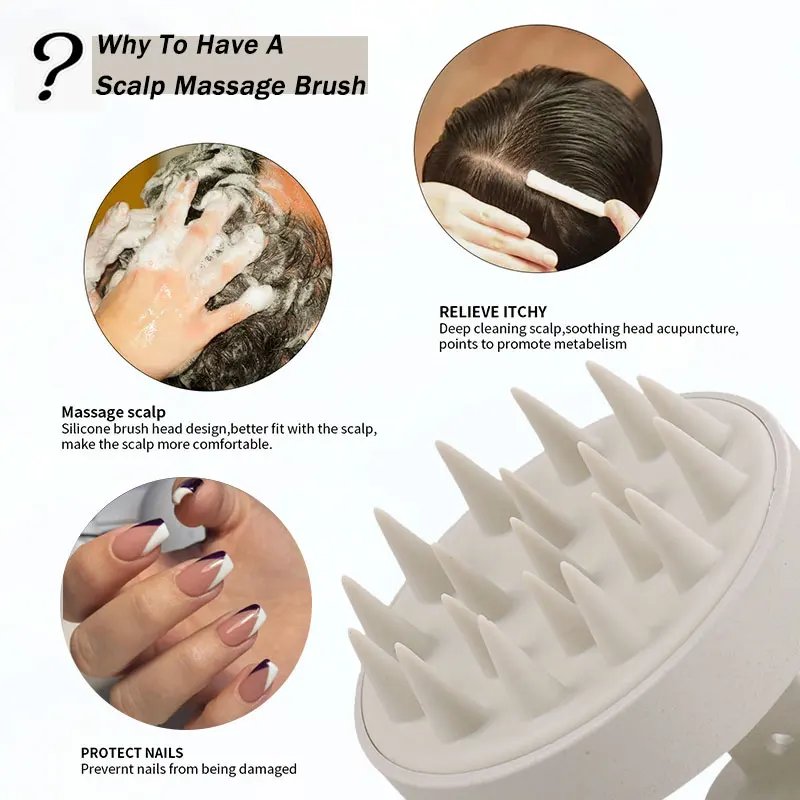 ?
Why To Have A
Scalp Massage Brush

RELIEVE ITCHY
Deep cleaning scalp,soothing head acupuncture, points to promote metabelism

Massage scalp
Silicone brush head design,better fit with the scalp, make the scalp more comfortable.

PROTECT NAILS
Prevernt nails from being damaged