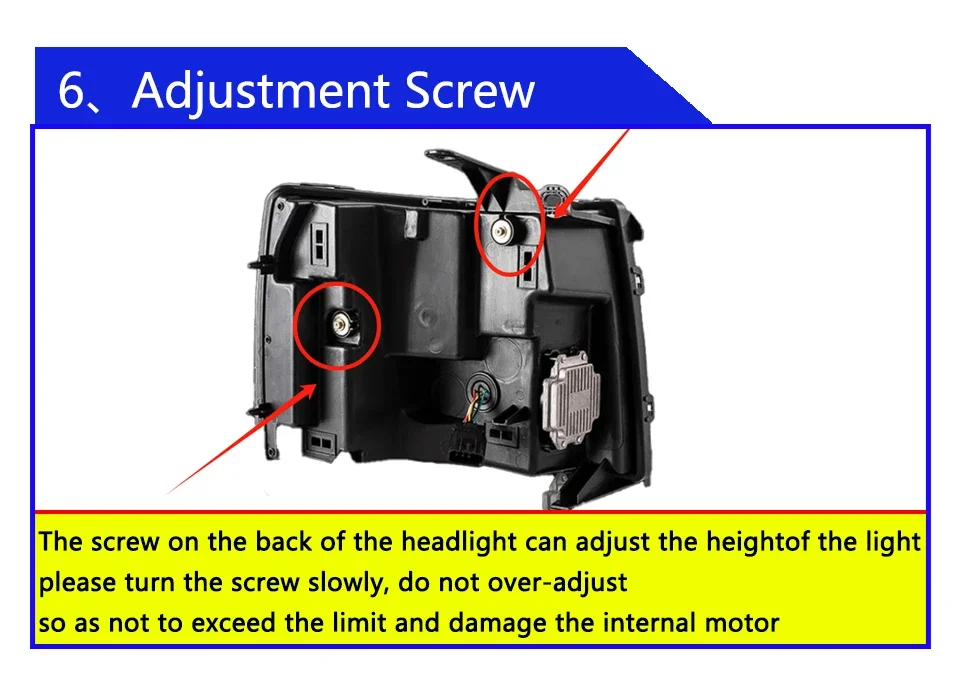 6、Adjustment Screw

The screw on the back of the headlight can adjust the heightof the light
please turn the screw slowly, do not over-adjust
so as not to exceed the limit and damage the internal motor