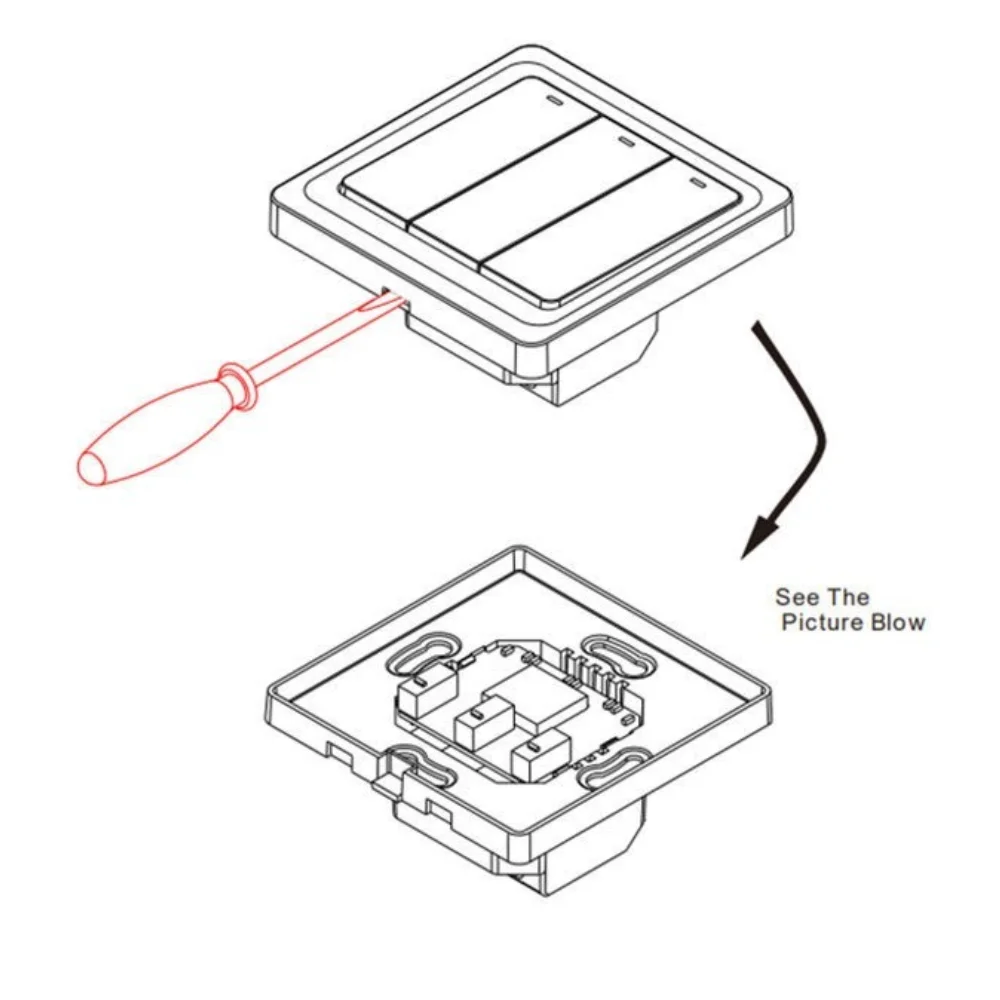 See The
Picture Blow