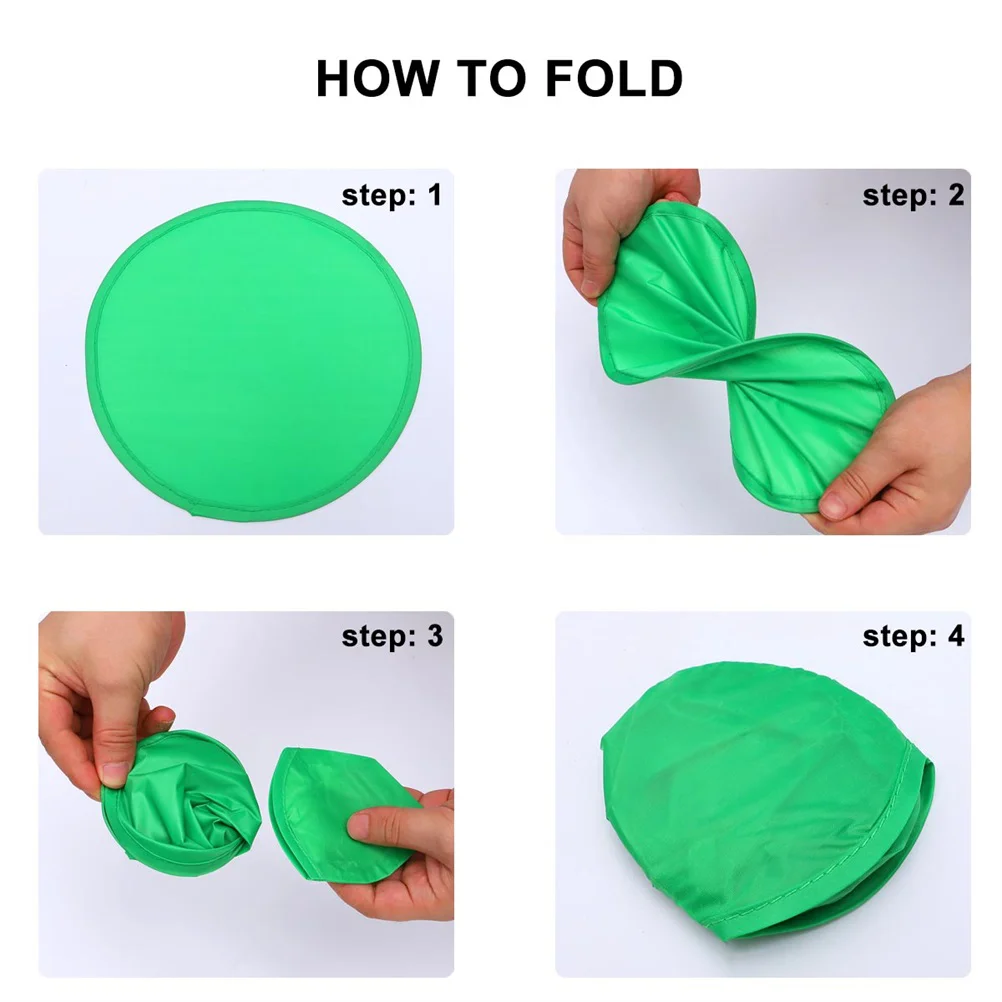 HOW TO FOLD

step: 1

step: 2

step: 3

step: 4