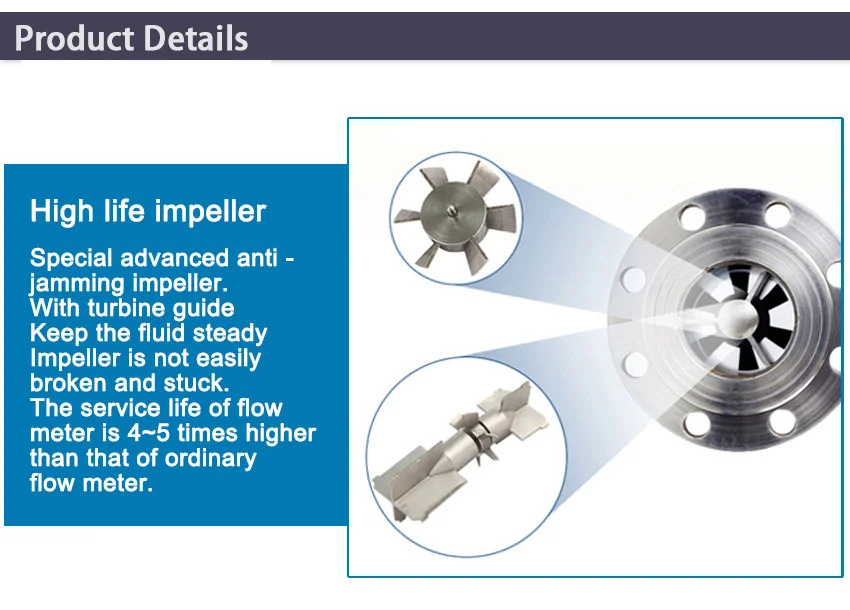 Product Details

High life impeller

Special advanced anti - jamming impeller.
With turbine guide
Keep the fluid steady
Impeller is not easily broken and stuck.
The service life of flow meter is 4~5 times higher than that of ordinary flow meter.