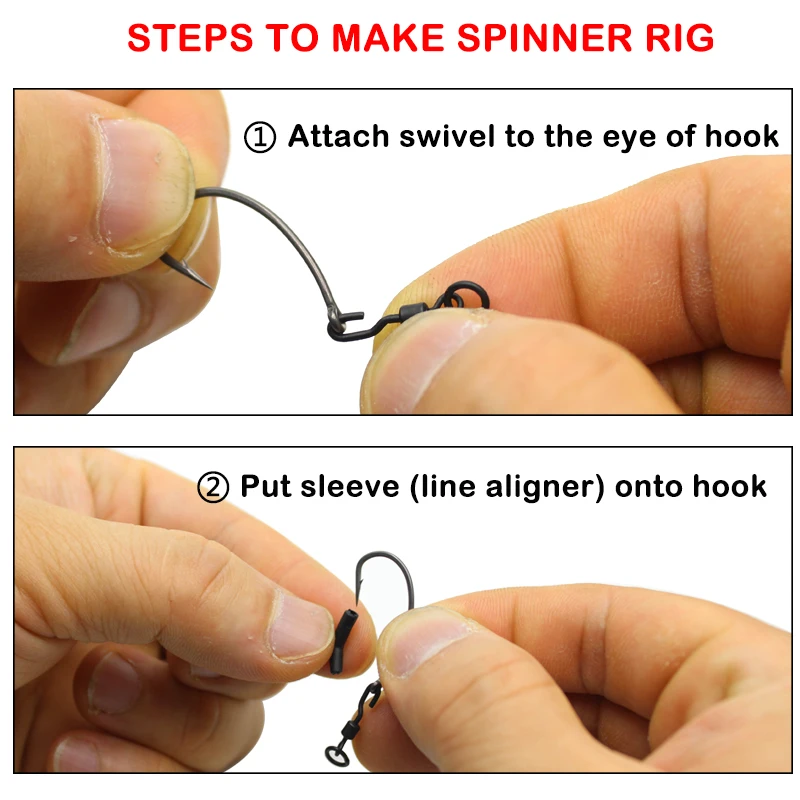 STEPS TO MAKE SPINNER RIG

① Attach swivel to the eye of hook

② Put sleeve (line aligner) onto hook