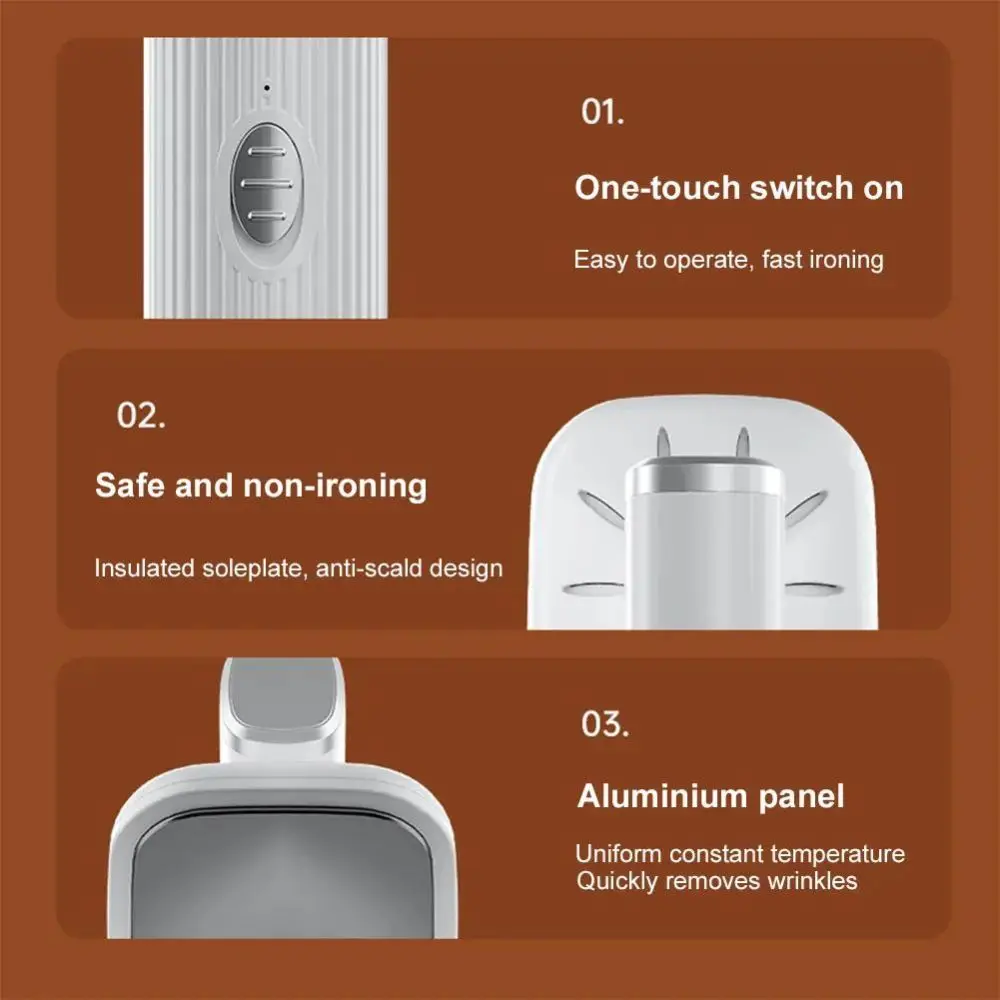 01.

One-touch switch on

Easy to operate, fast ironing

02.

Safe and non-ironing

Insulated soleplate, anti-scald design

03.

Aluminium panel

Uniform constant temperature
Quickly removes wrinkles