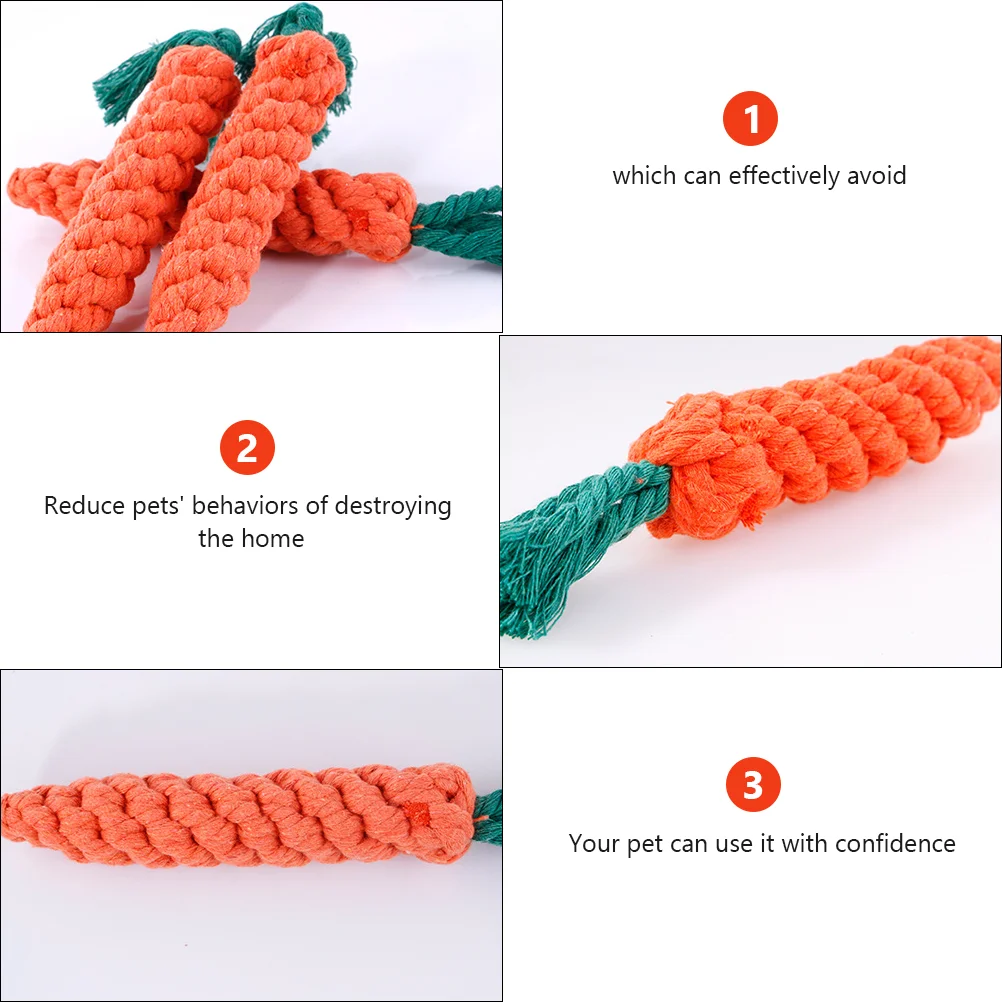 1
which can effectively avoid

2
Reduce pets' behaviors of destroying the home

3
Your pet can use it with confidence