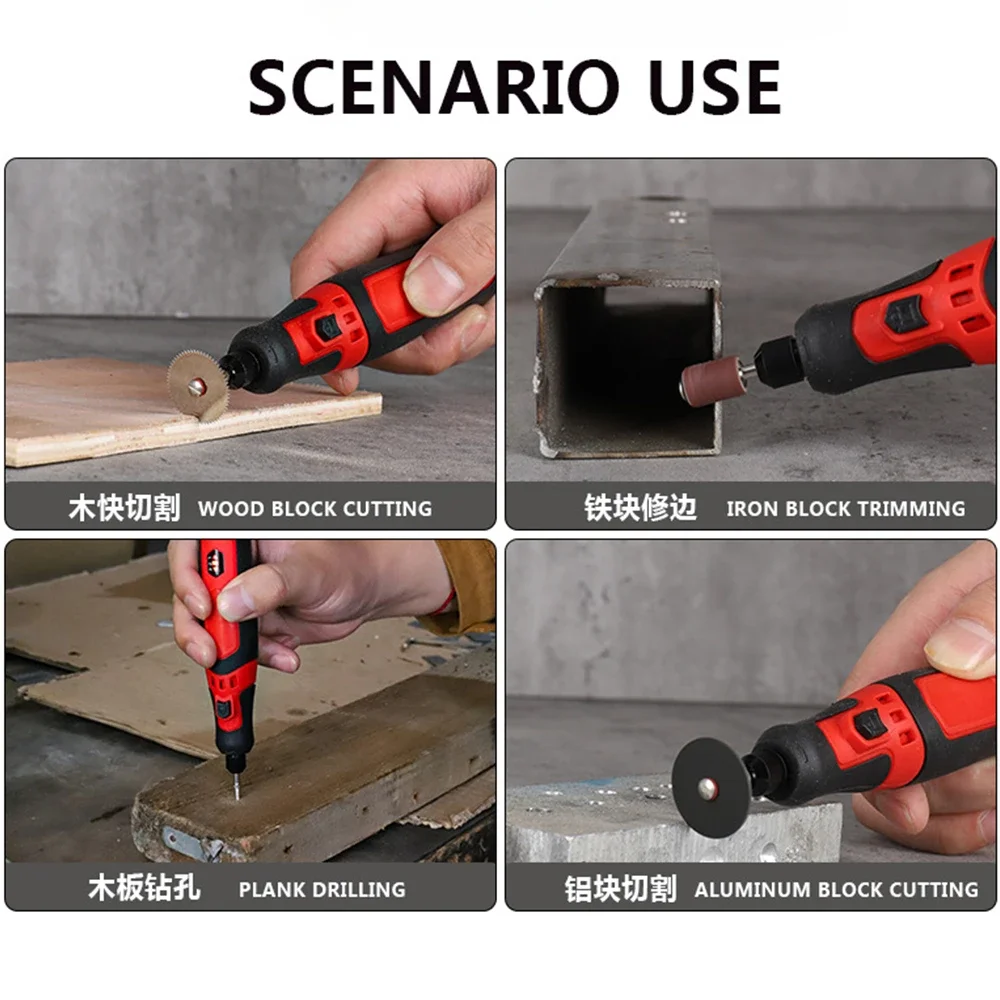 SCENARIO USE

木快切割 WOOD BLOCK CUTTING

铁块修边 IRON BLOCK TRIMMING

木板钻孔 PLANK DRILLING

铝块切割 ALUMINUM BLOCK CUTTING