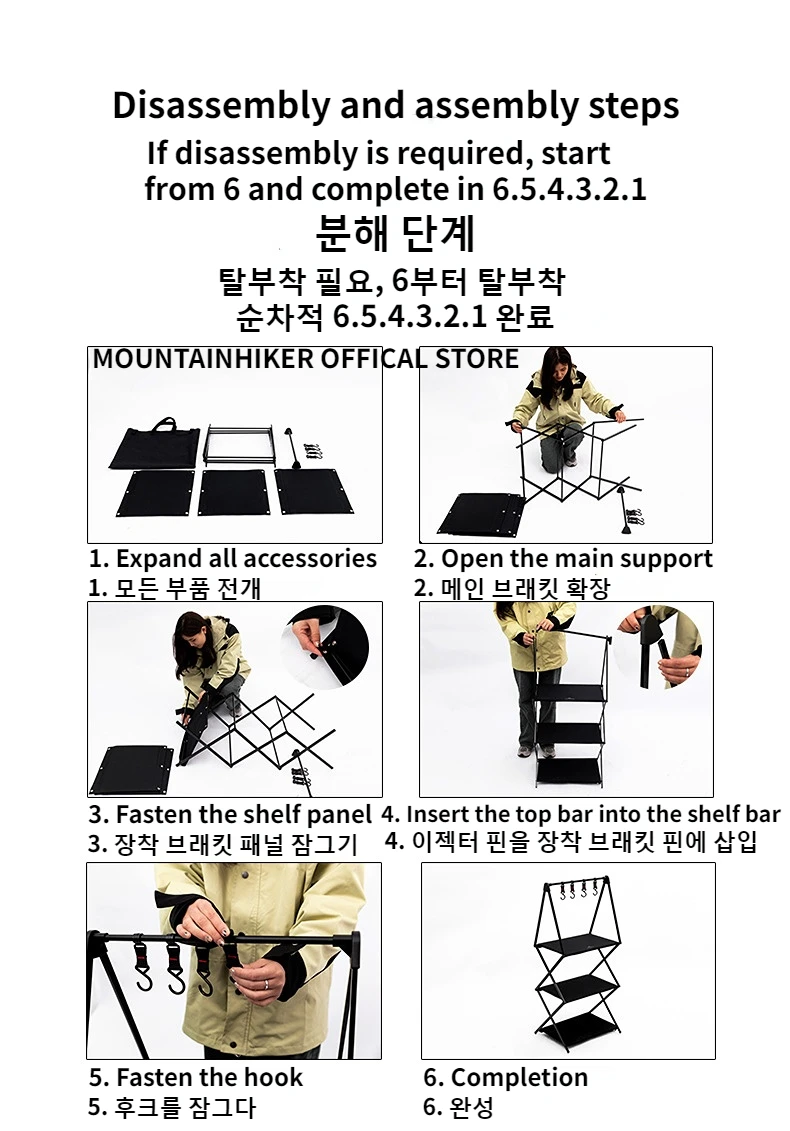 Disassembly and assembly steps
If disassembly is required, start from 6 and complete in 6.5.4.3.2.1
분해 단계
탈부착 필요, 6부터 탈부착 순차적 6.5.4.3.2.1 완료

MOUNTAINHIKER OFFICAL STORE

1. Expand all accessories
1. 모든 부품 전개

2. Open the main support
2. 메인 브래킷 확장

3. Fasten the shelf panel
3. 장착 브래킷 패널 잠그기

4. Insert the top bar into the shelf bar
4. 이젝터 핀을 장착 브래킷 핀에 삽입

5. Fasten the hook
5. 후크를 잠그다

6. Completion
6. 완성