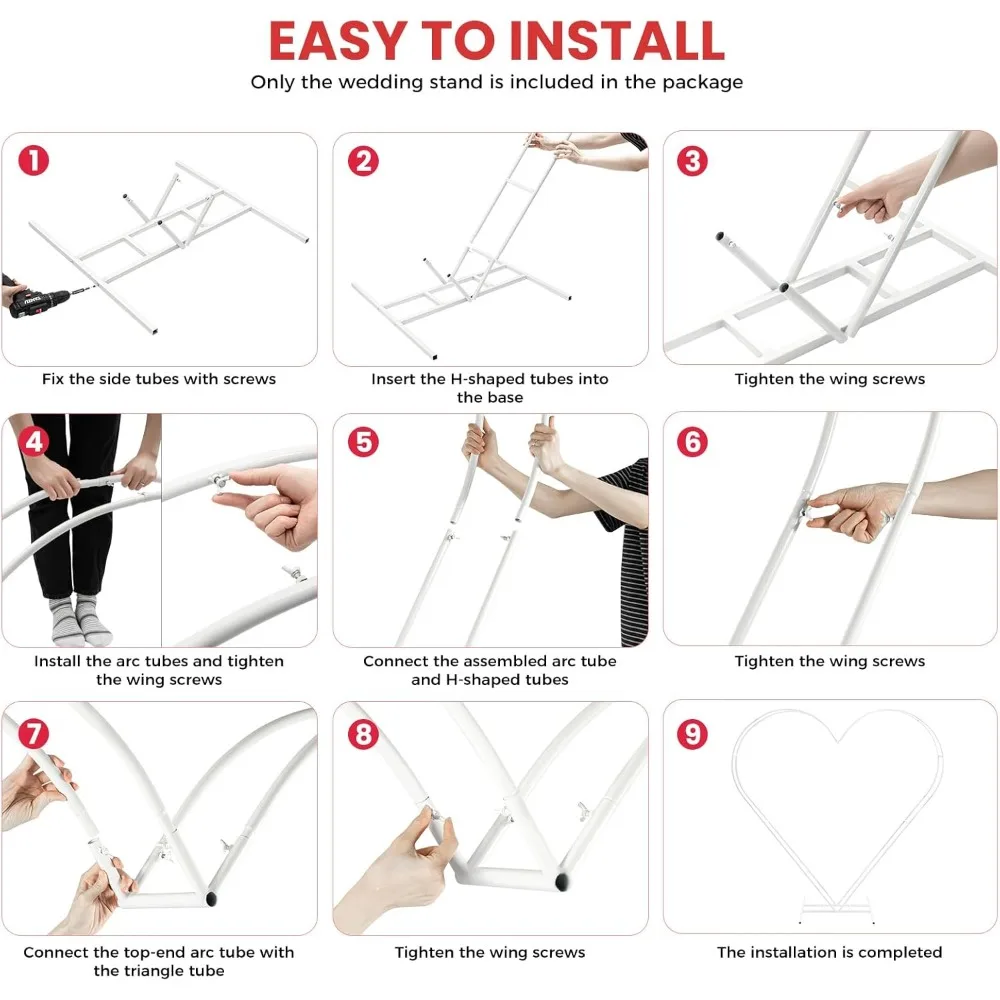 EASY TO INSTALL

Only the wedding stand is included in the package

1

Fix the side tubes with screws

2

Insert the H-shaped tubes into the base

3

Tighten the wing screws

4

Install the arc tubes and tighten the wing screws

5

Connect the assembled arc tube and H-shaped tubes

6

Tighten the wing screws

7

Connect the top-end arc tube with the triangle tube

8

Tighten the wing screws

9

The installation is completed