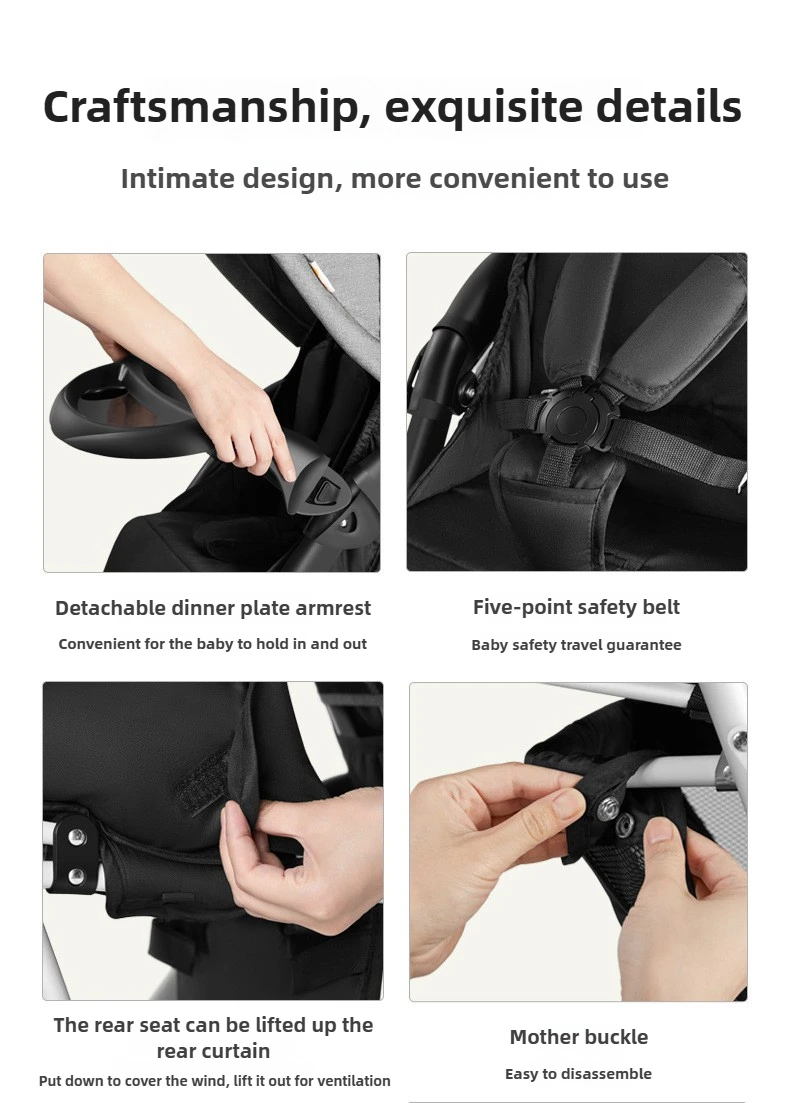 Craftsmanship, exquisite details

Intimate design, more convenient to use

Detachable dinner plate armrest

Convenient for the baby to hold in and out

Five-point safety belt

Baby safety travel guarantee

The rear seat can be lifted up the rear curtain

Put down to cover the wind, lift it out for ventilation

Mother buckle

Easy to disassemble