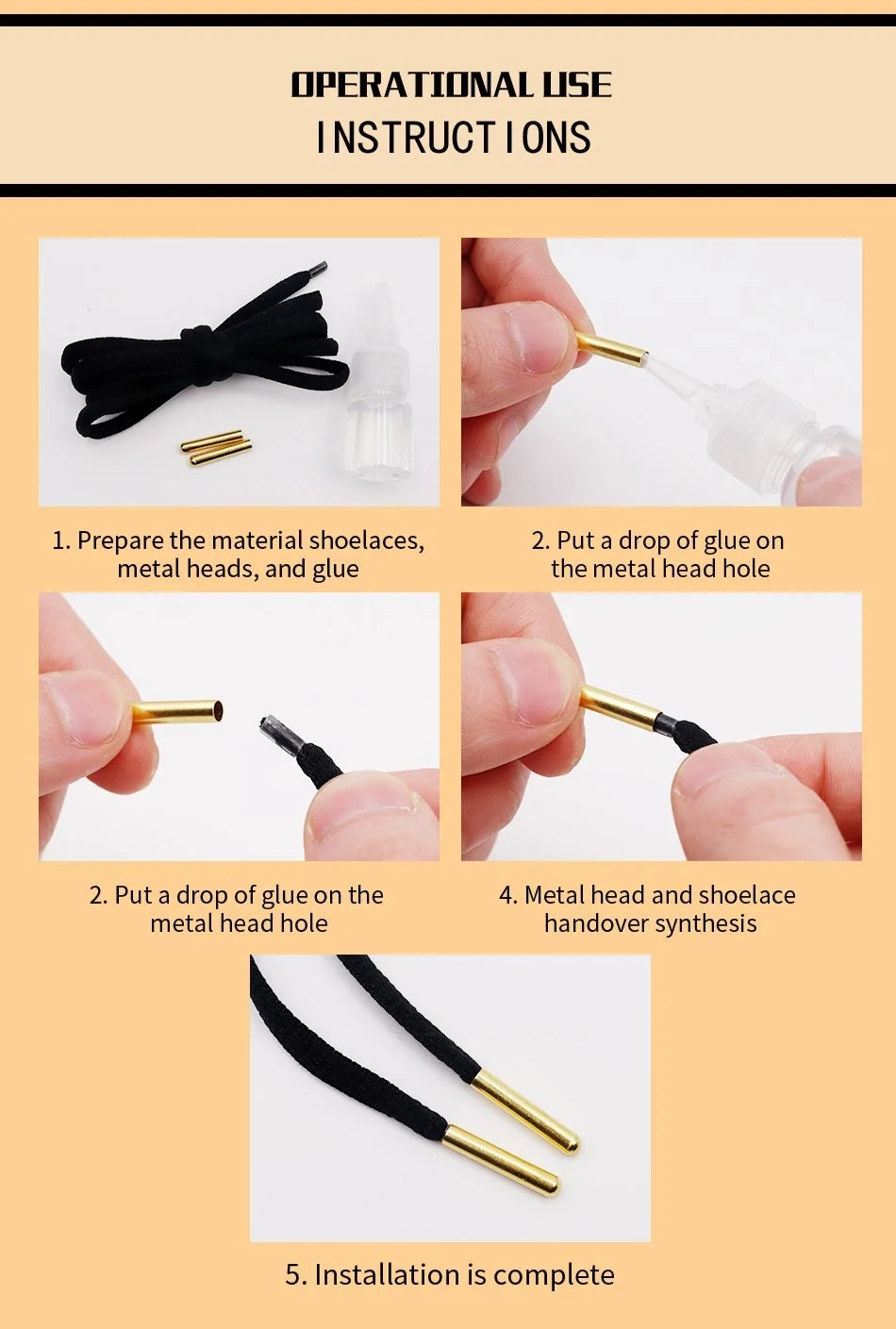 OPERATIONAL USE
INSTRUCTIONS

1. Prepare the material shoelaces, metal heads, and glue

2. Put a drop of glue on the metal head hole

2. Put a drop of glue on the metal head hole

4. Metal head and shoelace handover synthesis

5. Installation is complete