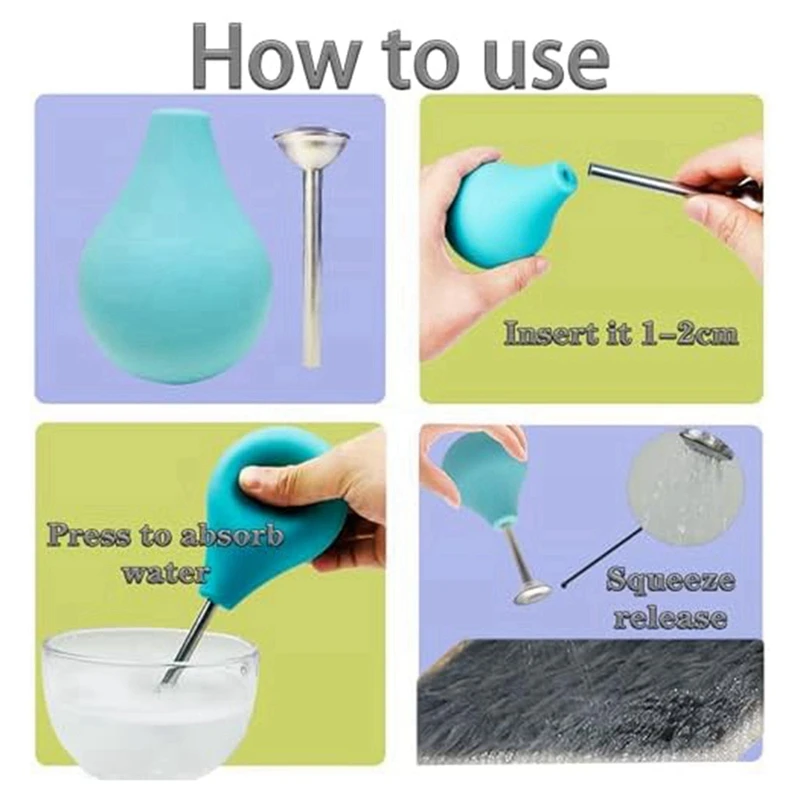 How to use

Insert it 1-2cm

Press to absorb water

Squeeze release