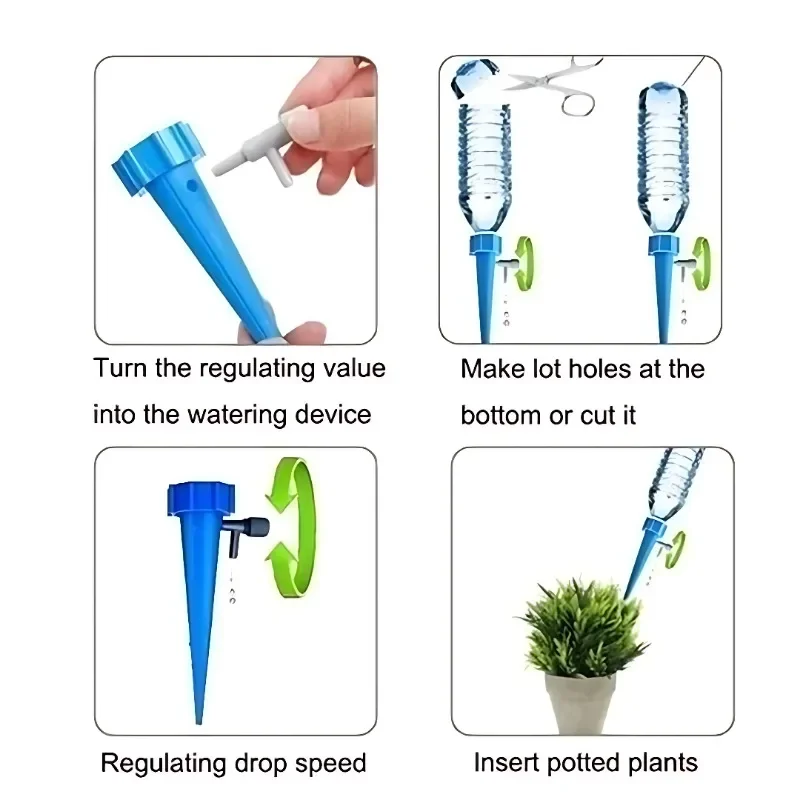 Turn the regulating value into the watering device

Make lot holes at the bottom or cut it

Regulating drop speed

Insert potted plants