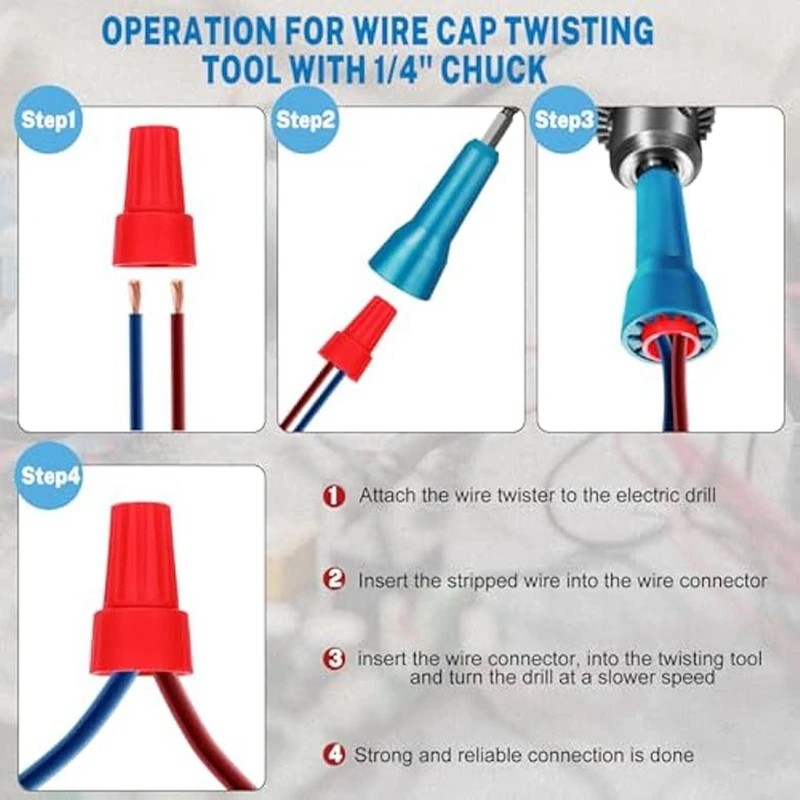 OPERATION FOR WIRE CAP TWISTING TOOL WITH 1/4" CHUCK

Step1

Step2

Step3

Step4

1 Attach the wire twister to the electric drill

2 Insert the stripped wire into the wire connector

3 insert the wire connector, into the twisting tool and turn the drill at a slower speed

4 Strong and reliable connection is done