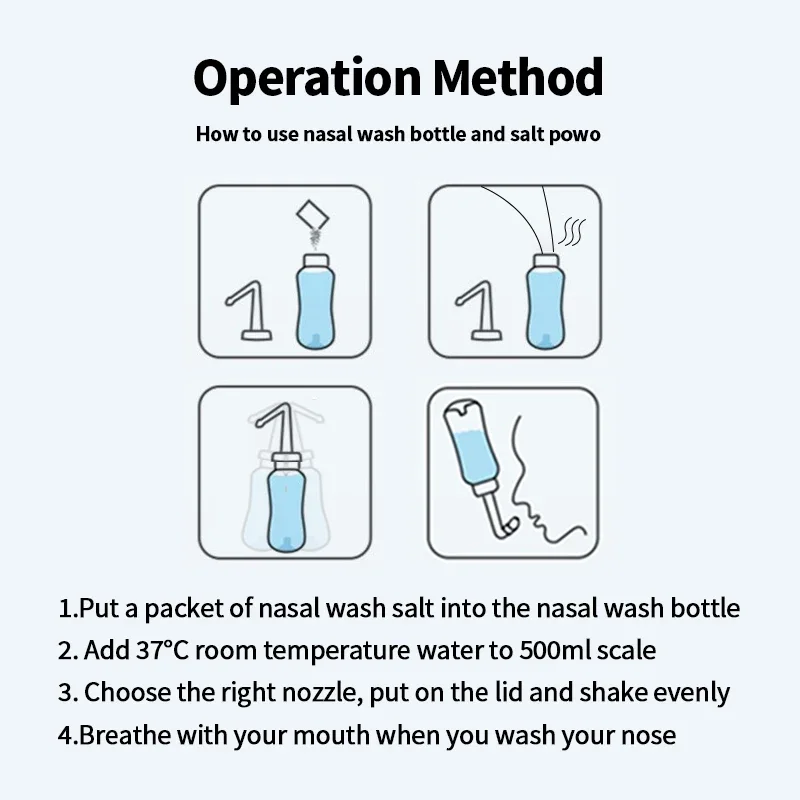 Operation Method

How to use nasal wash bottle and salt powo

1.Put a packet of nasal wash salt into the nasal wash bottle
2. Add 37°C room temperature water to 500ml scale
3. Choose the right nozzle, put on the lid and shake evenly
4.Breathe with your mouth when you wash your nose