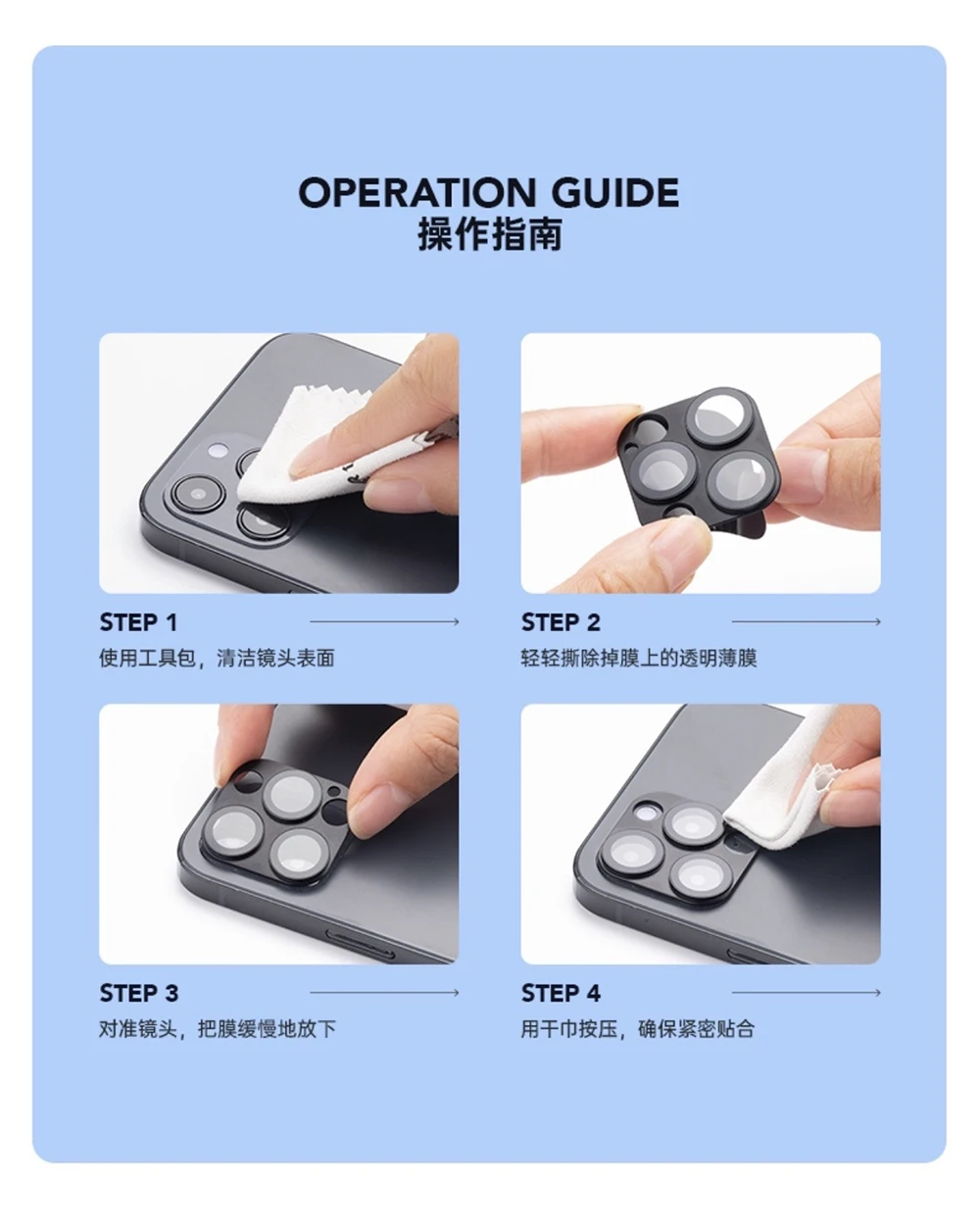 OPERATION GUIDE
操作指南

STEP 1
使用工具包，清洁镜头表面

STEP 2
轻轻撕除掉膜上的透明薄膜

STEP 3
对准镜头，把膜缓慢地放下

STEP 4
用干巾按压，确保紧密贴合