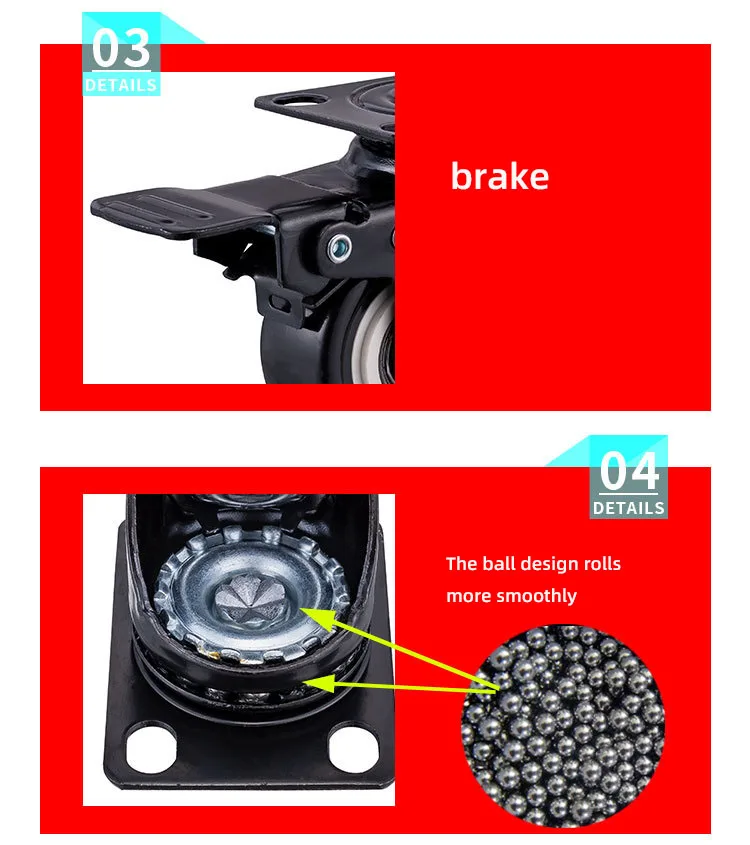 03
DETAILS

brake

04
DETAILS

The ball design rolls more smoothly