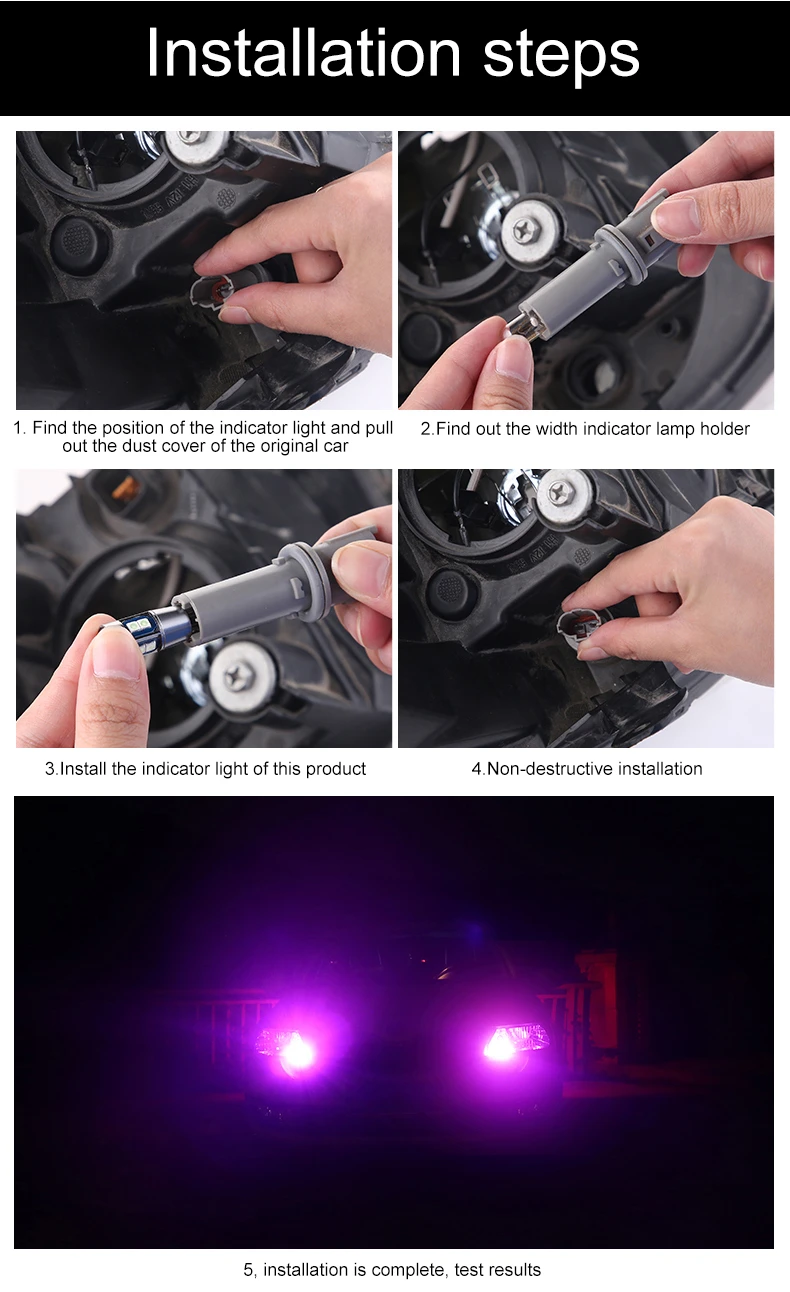 Installation steps

1. Find the position of the indicator light and pull out the dust cover of the original car

2.Find out the width indicator lamp holder

3.Install the indicator light of this product

4.Non-destructive installation

5, installation is complete, test results