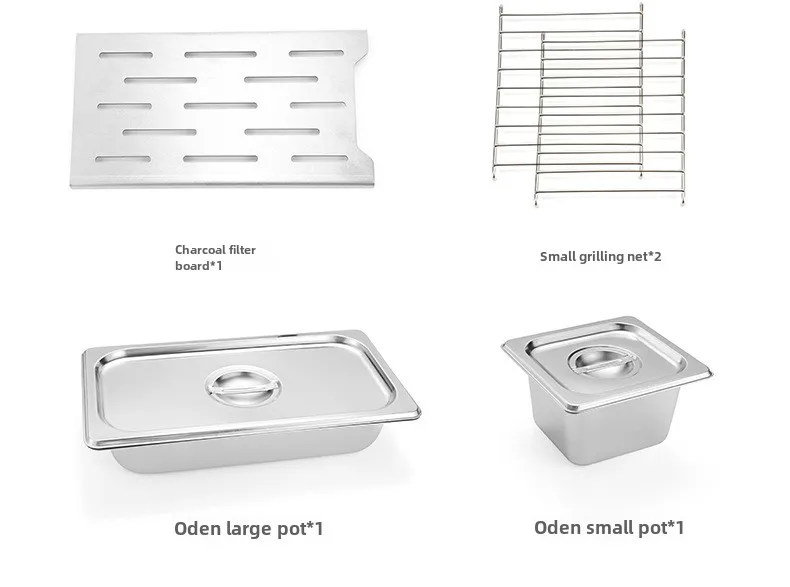 Charcoal filter board*1

Small grilling net*2

Oden large pot*1

Oden small pot*1