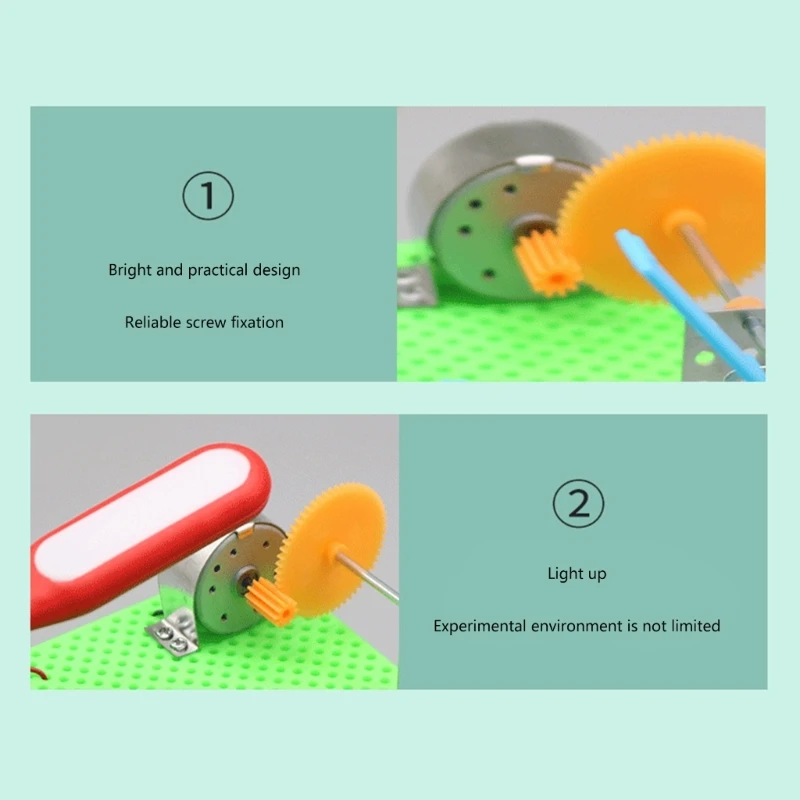 ①

Bright and practical design

Reliable screw fixation

②

Light up

Experimental environment is not limited