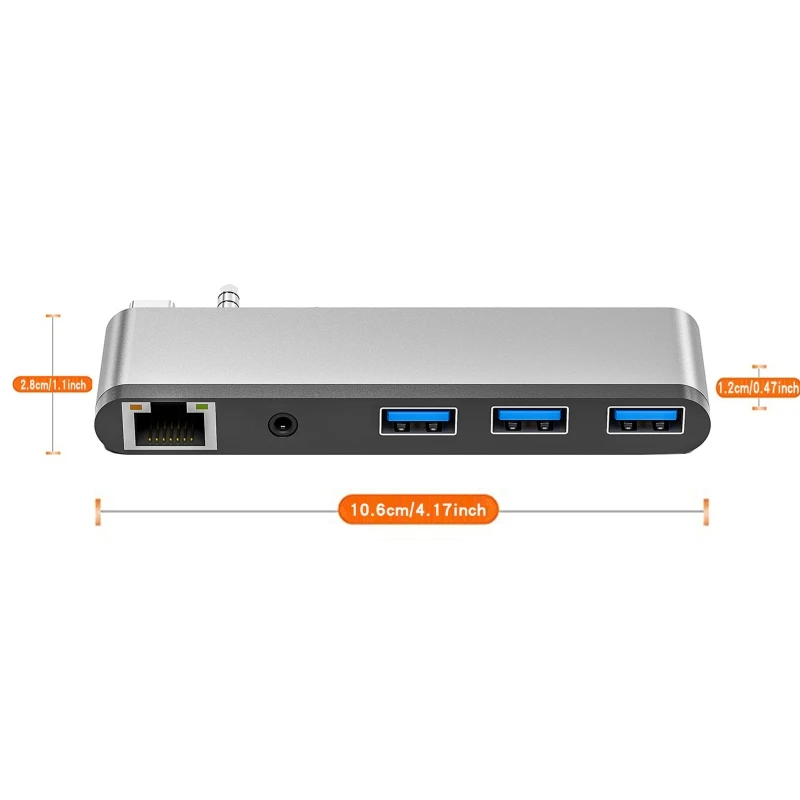 2.8cm/1.1inch

1.2cm/0.47inch

10.6cm/4.17inch