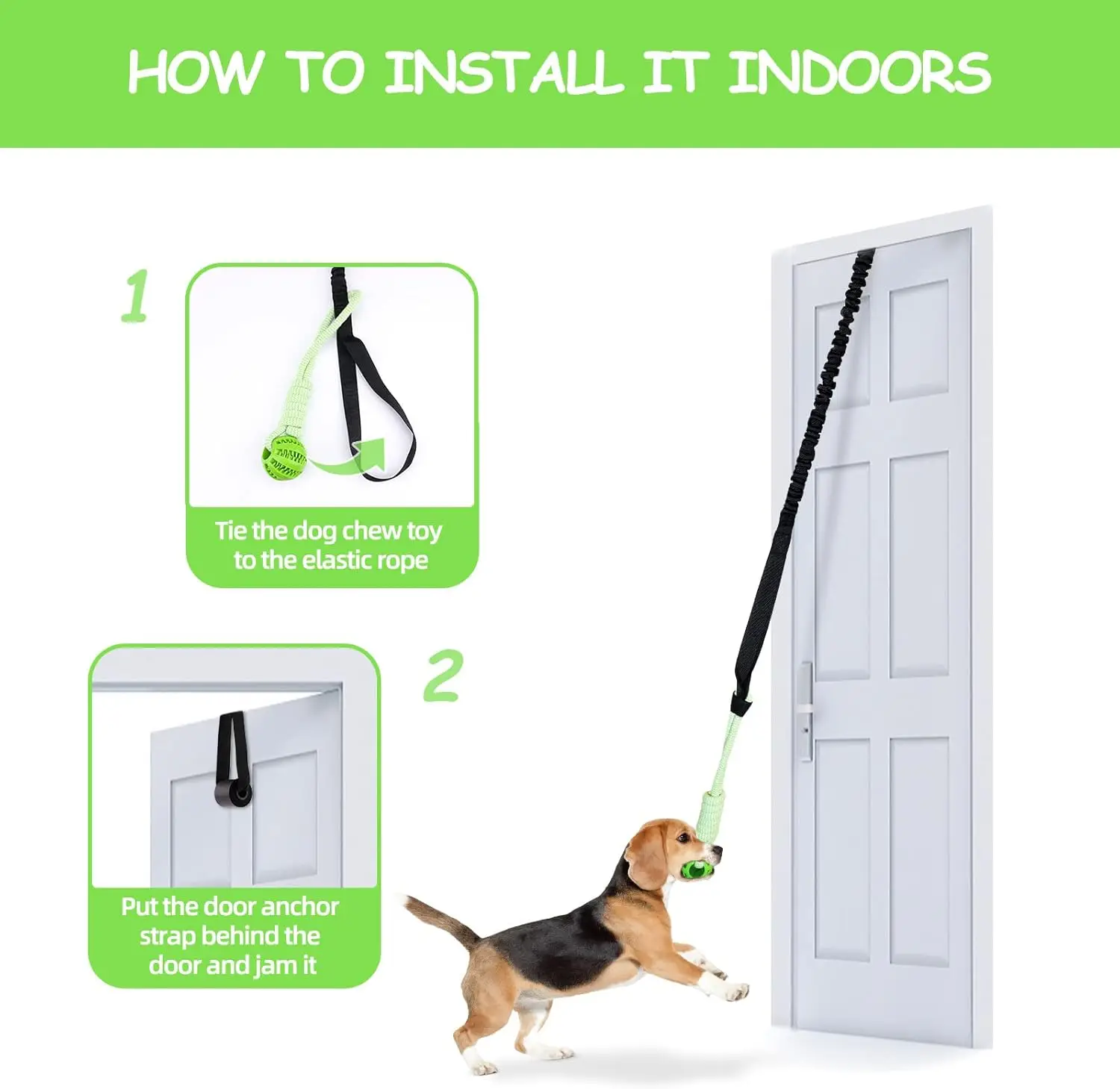 HOW TO INSTALL IT INDOORS

1

Tie the dog chew toy to the elastic rope

2

Put the door anchor strap behind the door and jam it