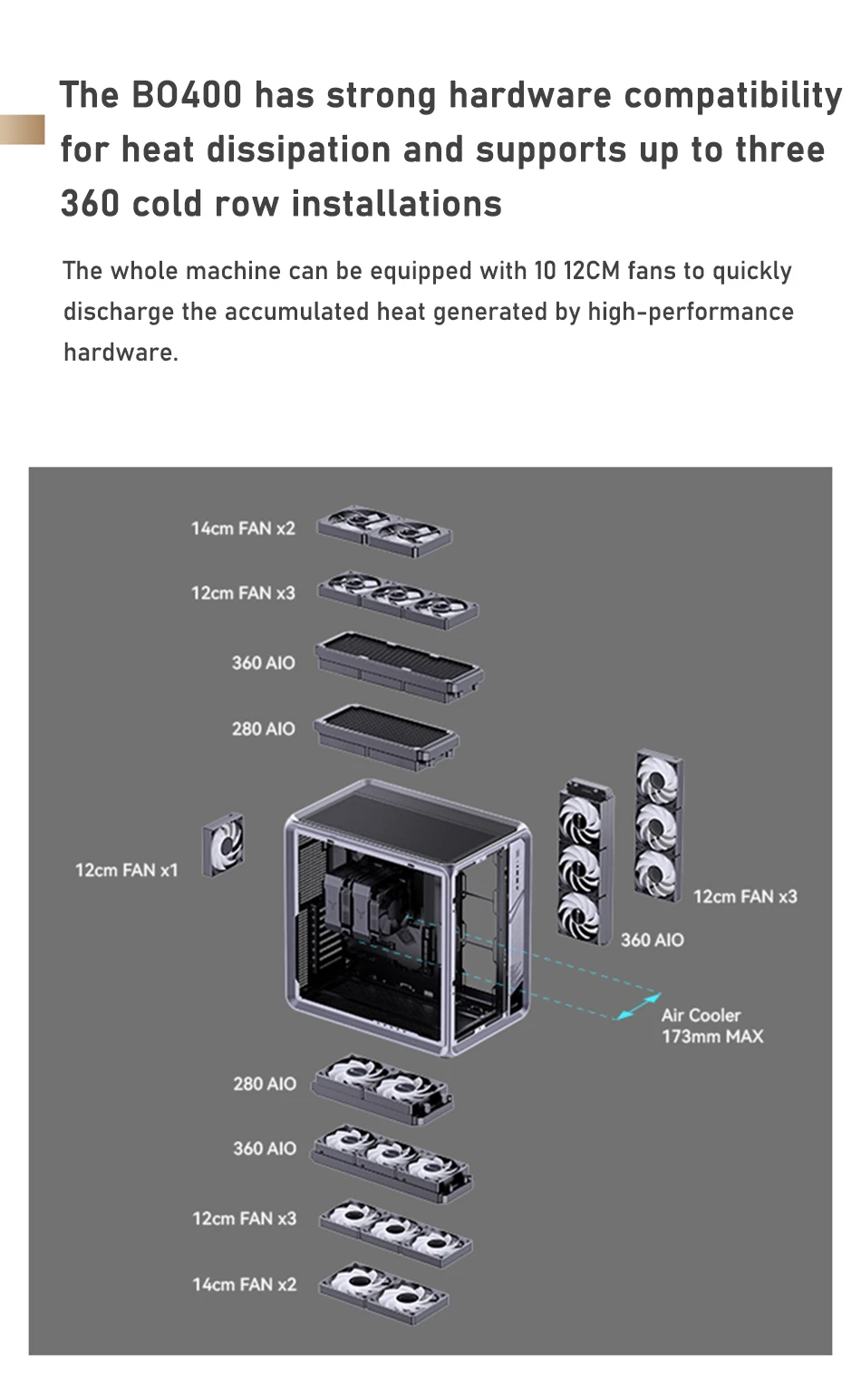 The BO400 has strong hardware compatibility for heat dissipation and supports up to three 360 cold row installations

The whole machine can be equipped with 10 12CM fans to quickly discharge the accumulated heat generated by high-performance hardware.

14cm FAN x2

12cm FAN x3

360 AIO

280 AIO

12cm FAN x1

12cm FAN x3

360 AIO

Air Cooler
173mm MAX

280 AIO

360 AIO

12cm FAN x3

14cm FAN x2