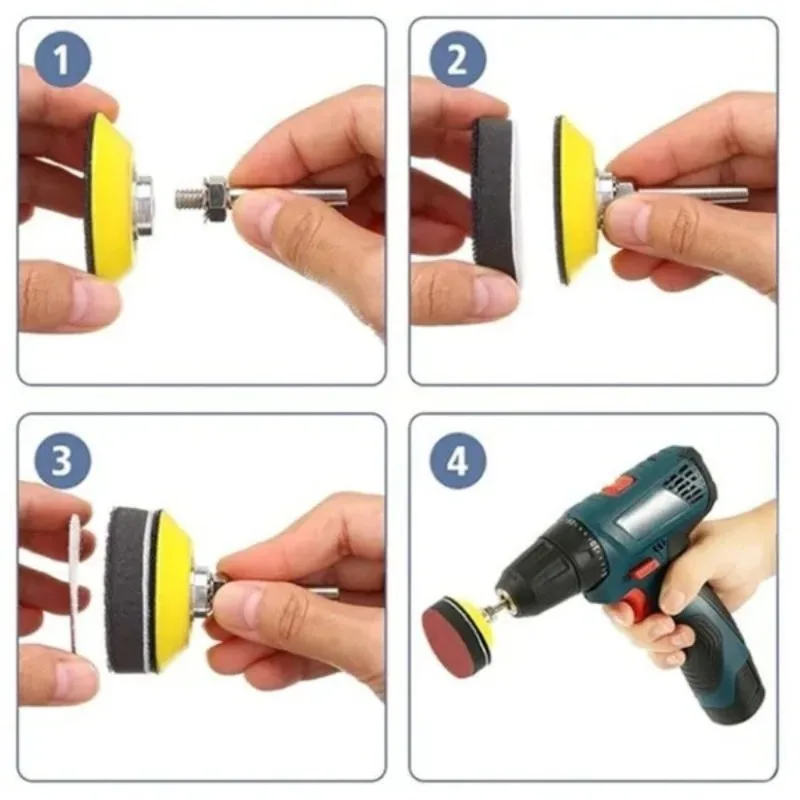 1

2

3

4