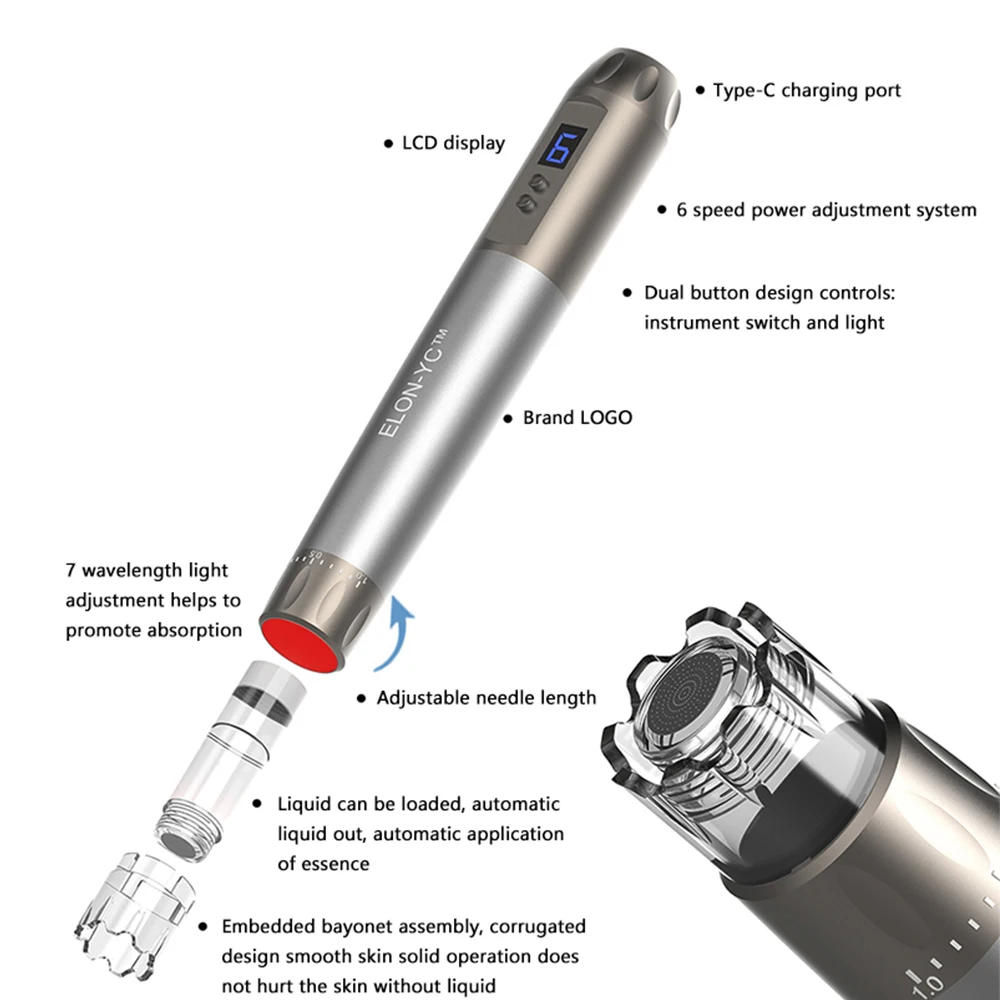 • Type-C charging port

• LCD display

6

• 6 speed power adjustment system

• Dual button design controls: instrument switch and light

ELON-YC™

• Brand LOGO

7 wavelength light adjustment helps to promote absorption

• Adjustable needle length

• Liquid can be loaded, automatic liquid out, automatic application of essence

• Embedded bayonet assembly, corrugated design smooth skin solid operation does not hurt the skin without liquid

1.0