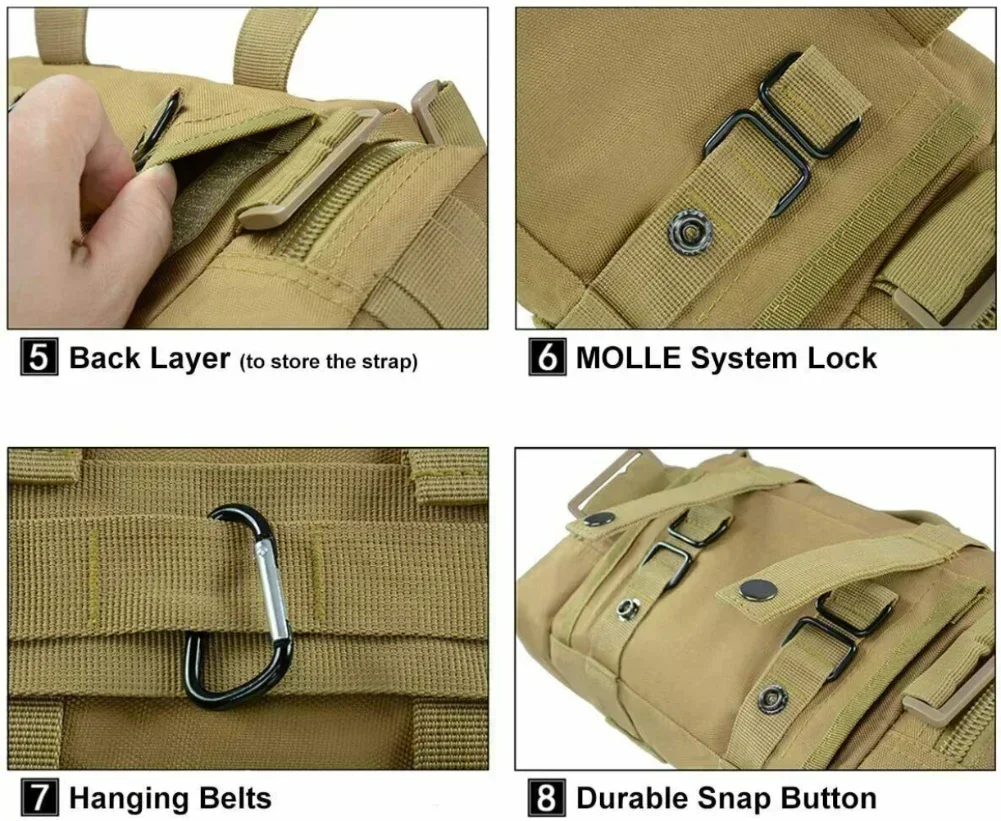 5 Back Layer (to store the strap)

6 MOLLE System Lock

7 Hanging Belts

8 Durable Snap Button