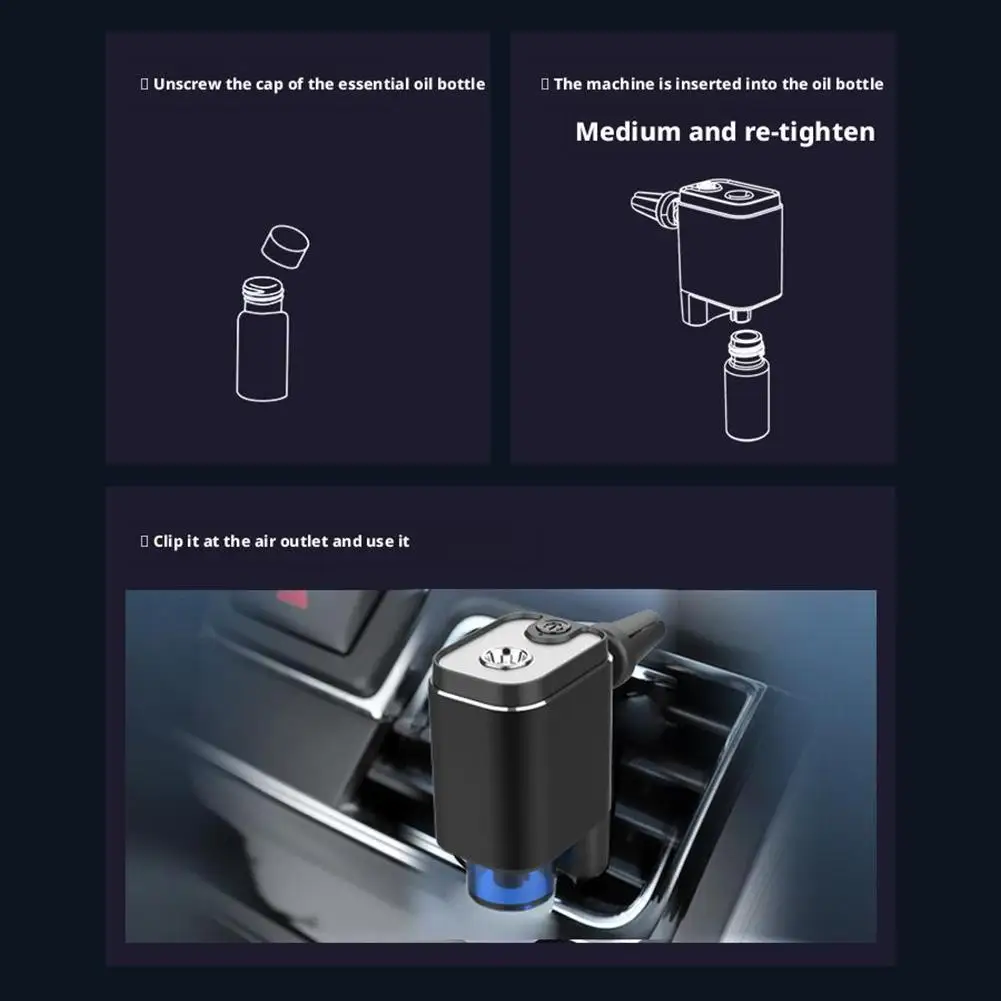 Unscrew the cap of the essential oil bottle

The machine is inserted into the oil bottle

Medium and re-tighten

Clip it at the air outlet and use it