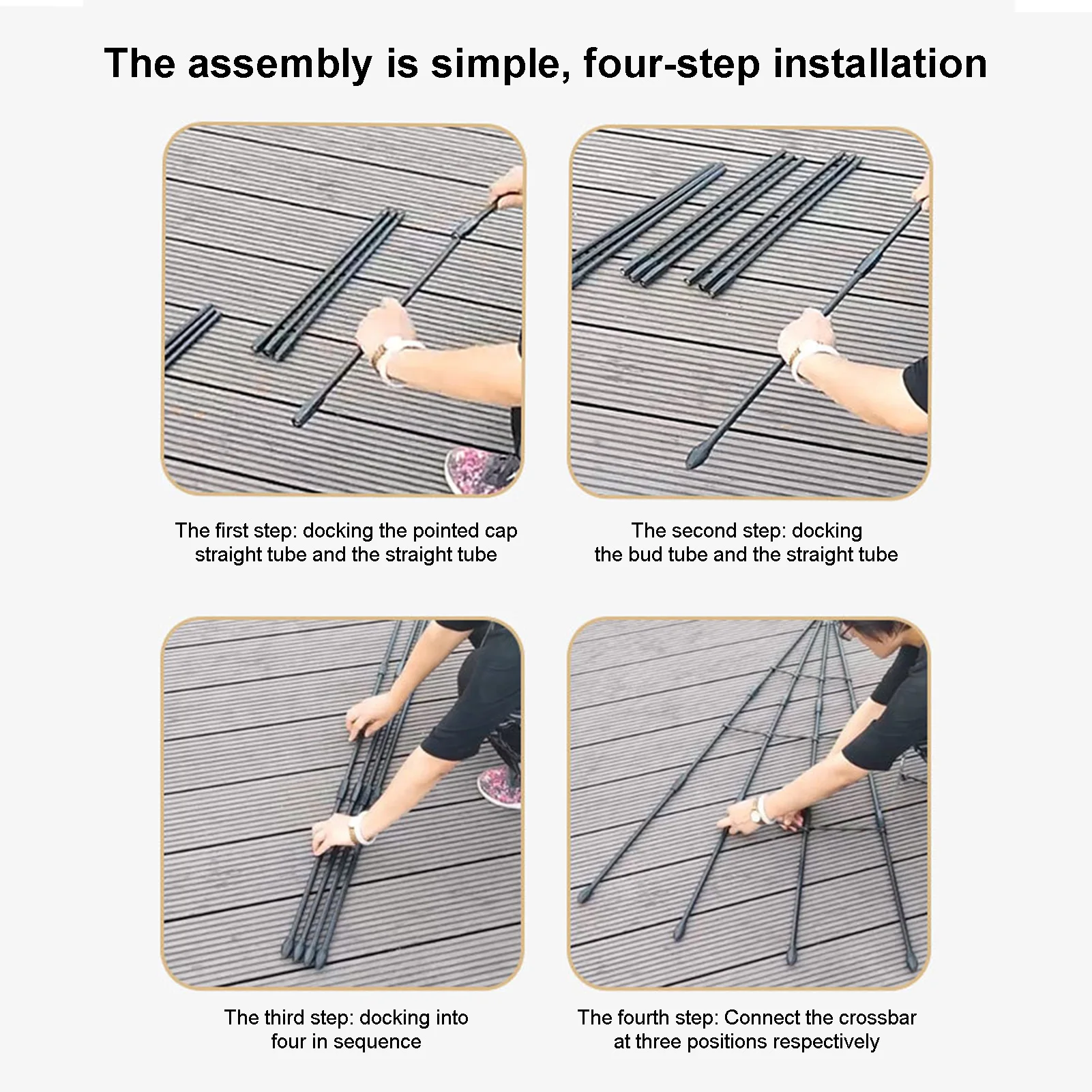 The assembly is simple, four-step installation

The first step: docking the pointed cap straight tube and the straight tube

The second step: docking the bud tube and the straight tube

The third step: docking into four in sequence

The fourth step: Connect the crossbar at three positions respectively