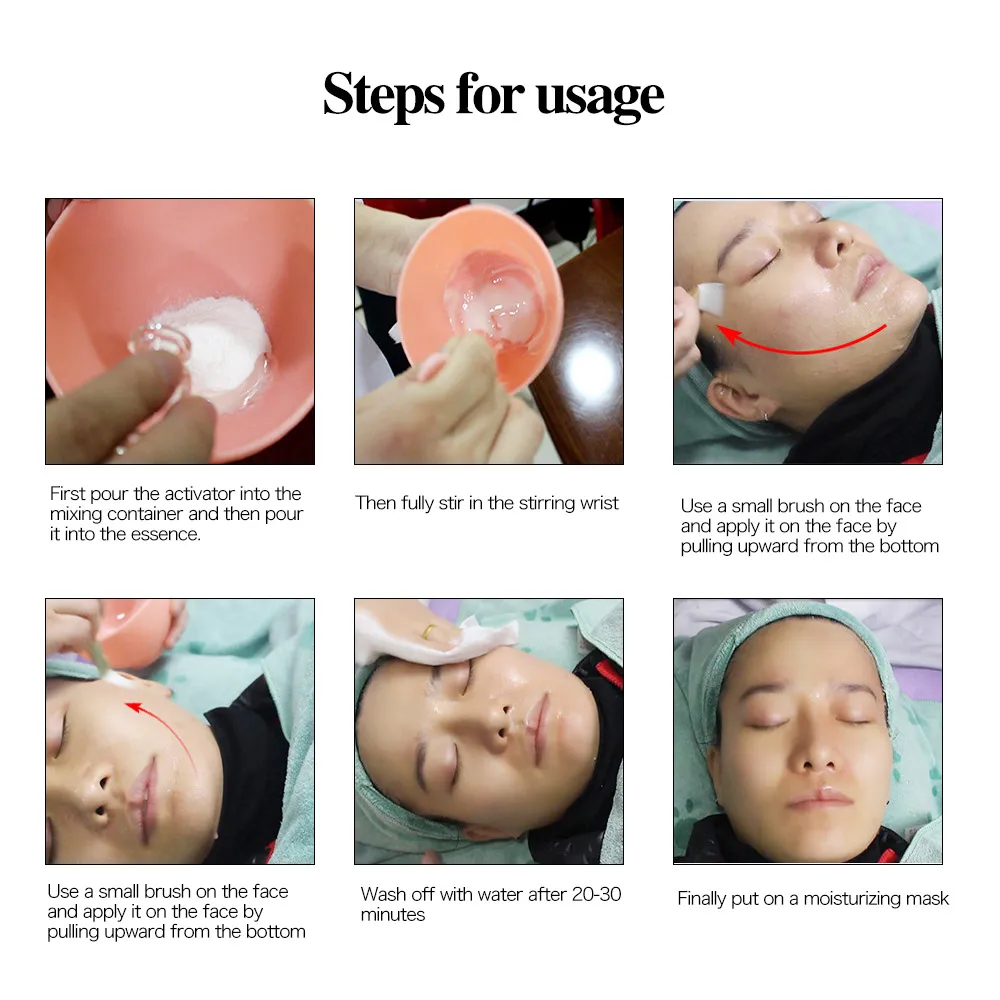 Steps for usage

First pour the activator into the mixing container and then pour it into the essence.

Then fully stir in the stirring wrist

Use a small brush on the face and apply it on the face by pulling upward from the bottom

Use a small brush on the face and apply it on the face by pulling upward from the bottom

Wash off with water after 20-30 minutes

Finally put on a moisturizing mask