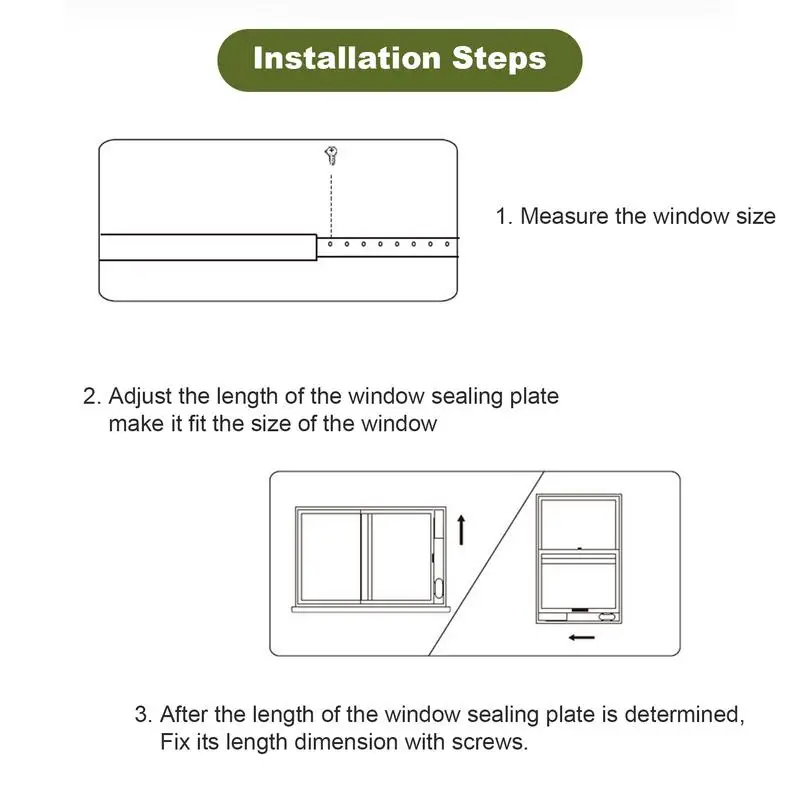 Installation Steps

1. Measure the window size

2. Adjust the length of the window sealing plate make it fit the size of the window

3. After the length of the window sealing plate is determined, Fix its length dimension with screws.