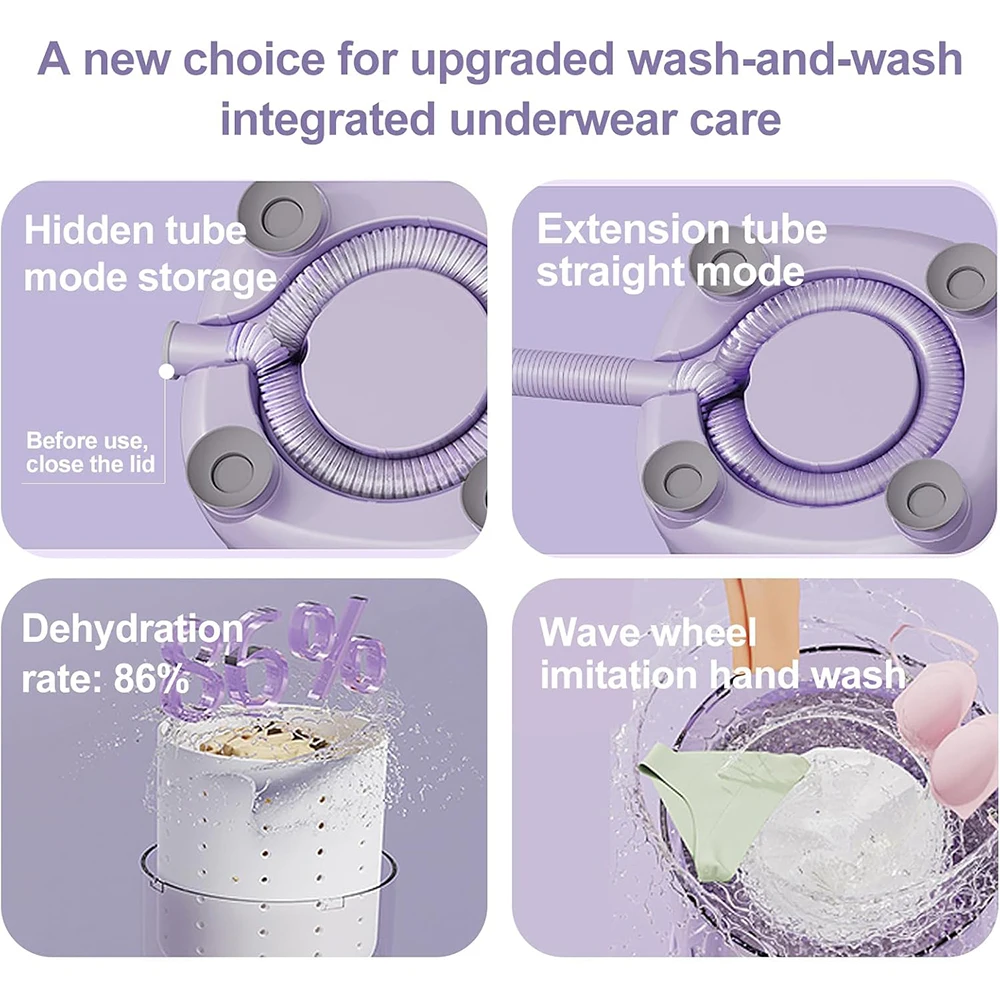 A new choice for upgraded wash-and-wash integrated underwear care

Hidden tube mode storage

Before use, close the lid

Extension tube straight mode

Dehydration rate: 86%

86%

Wave wheel imitation hand wash