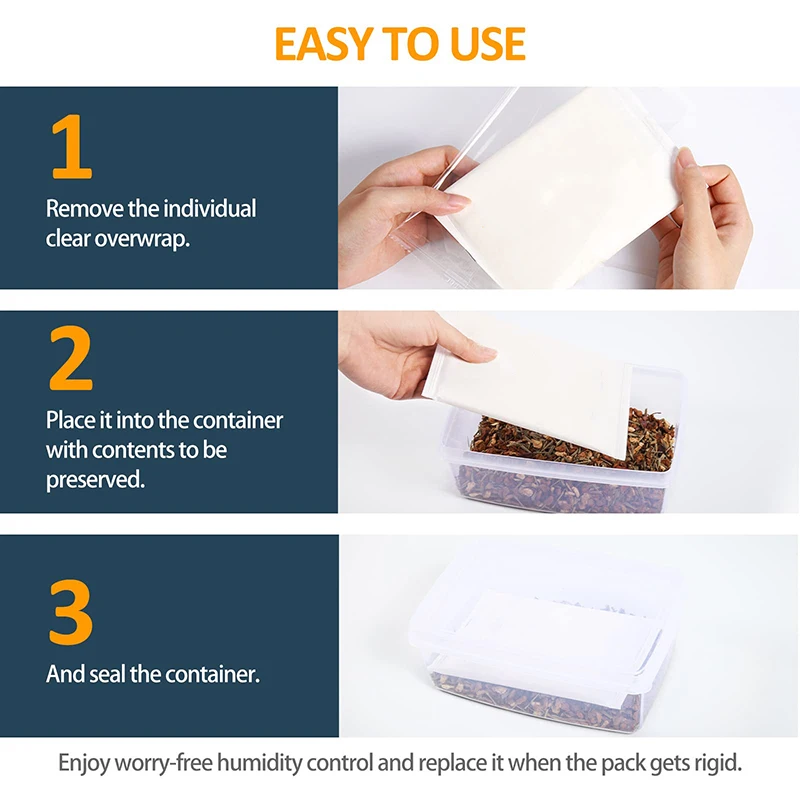 EASY TO USE

1

Remove the individual clear overwrap.

2

Place it into the container with contents to be preserved.

3

And seal the container.

Enjoy worry-free humidity control and replace it when the pack gets rigid.