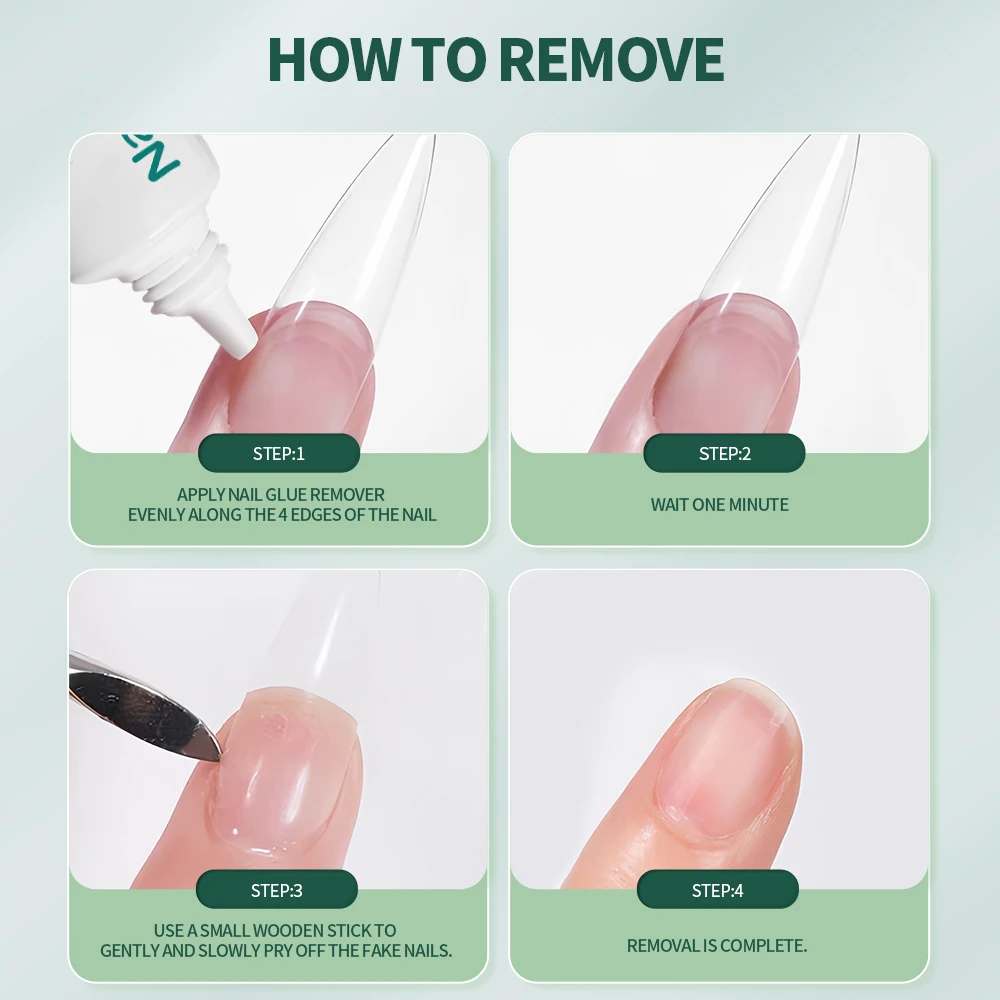 HOW TO REMOVE

STEP:1

APPLY NAIL GLUE REMOVER EVENLY ALONG THE 4 EDGES OF THE NAIL

STEP:2

WAIT ONE MINUTE

STEP:3

USE A SMALL WOODEN STICK TO GENTLY AND SLOWLY PRY OFF THE FAKE NAILS.

STEP:4

REMOVAL IS COMPLETE.